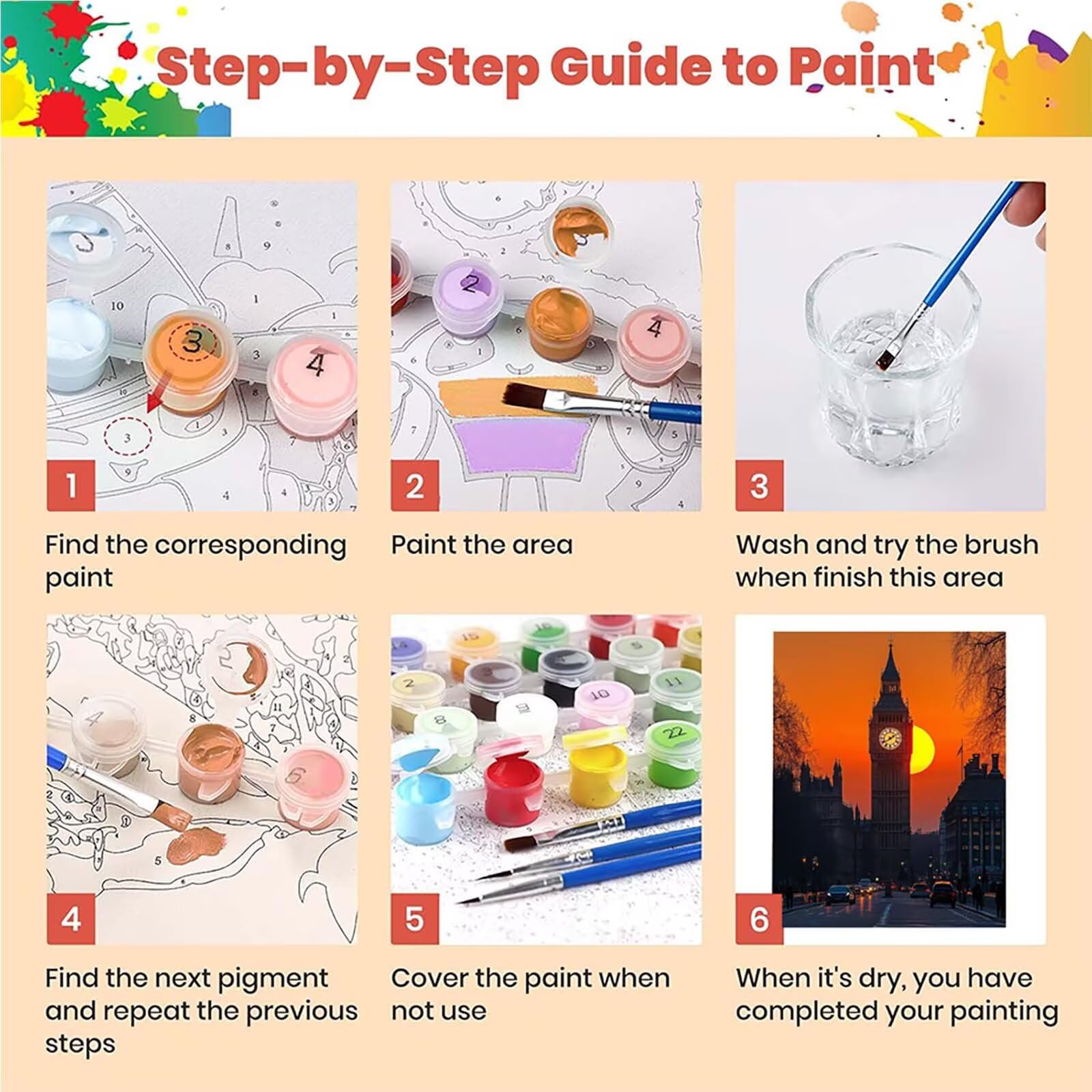 Step-by-Step Guide to Paint

1

Find the corresponding paint

2

Paint the area

3

Wash and try the brush when finish this area

4

Find the next pigment and repeat the previous steps

5

Cover the paint when not use

6

When it's dry, you have completed your painting