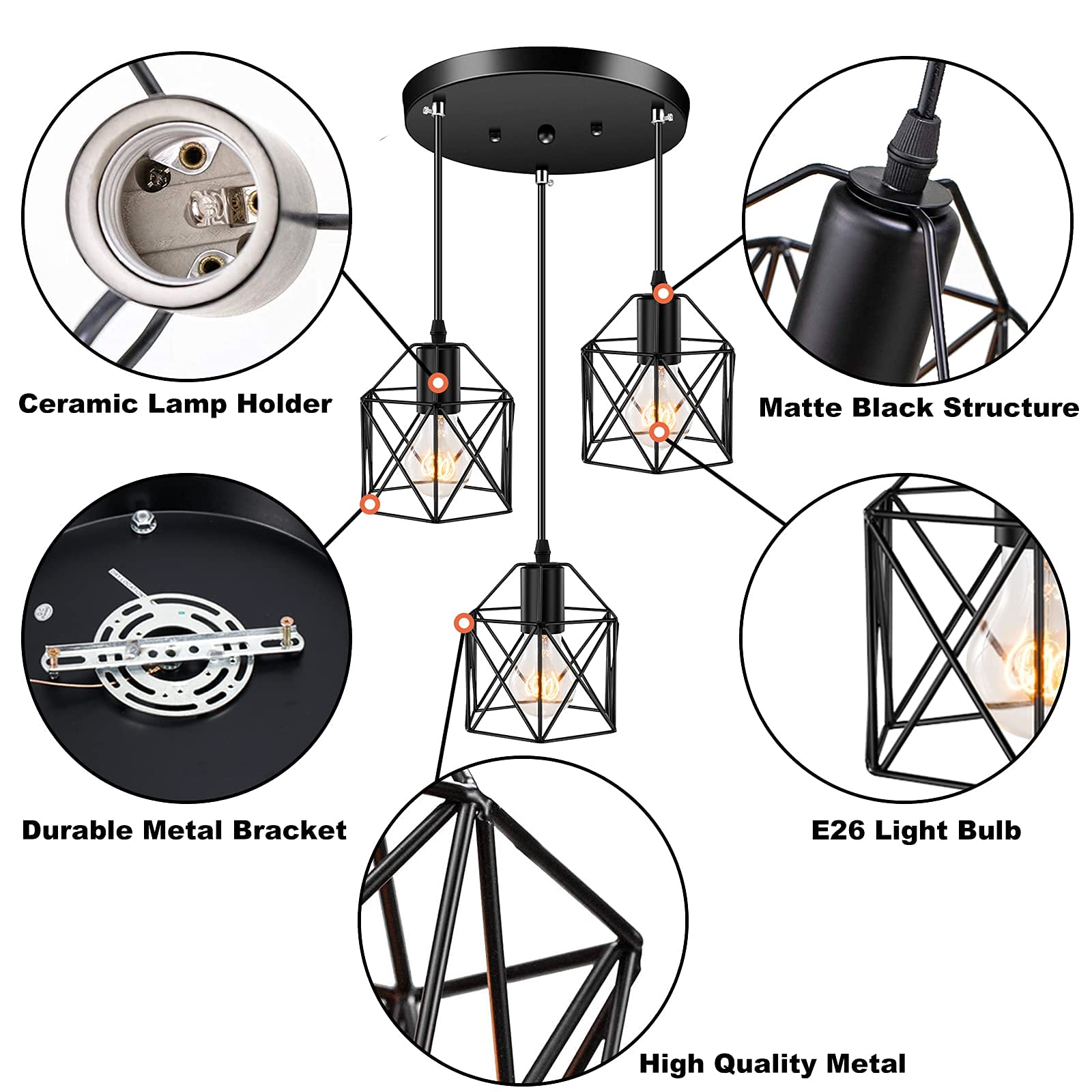 Ceramic Lamp Holder

Matte Black Structure

Durable Metal Bracket

E26 Light Bulb

High Quality Metal