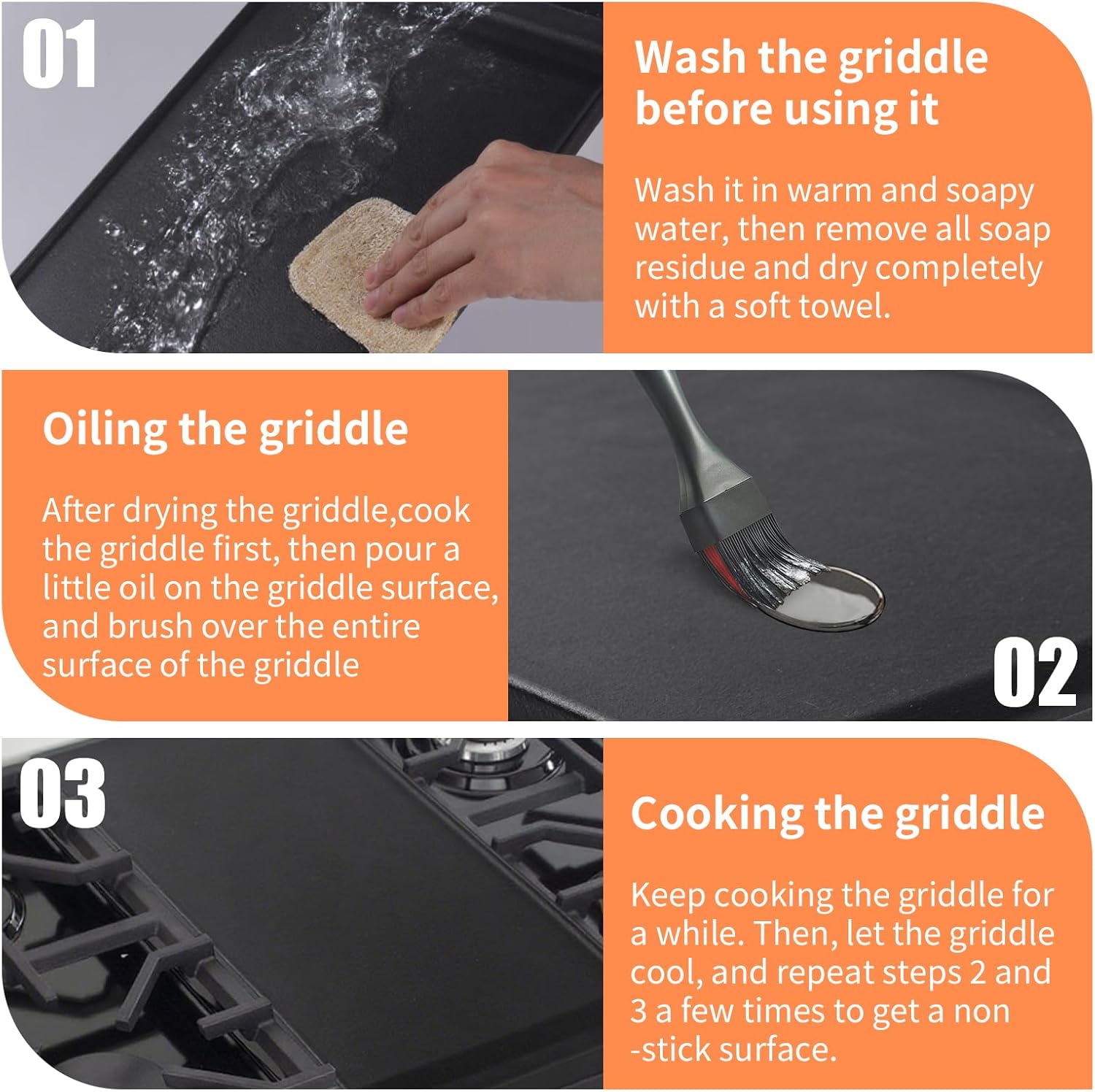 01

Wash the griddle before using it

Wash it in warm and soapy water, then remove all soap residue and dry completely with a soft towel.

Oiling the griddle

After drying the griddle,cook the griddle first, then pour a little oil on the griddle surface, and brush over the entire surface of the griddle

02

03

Cooking the griddle

Keep cooking the griddle for a while. Then, let the griddle cool, and repeat steps 2 and 3 a few times to get a non -stick surface.