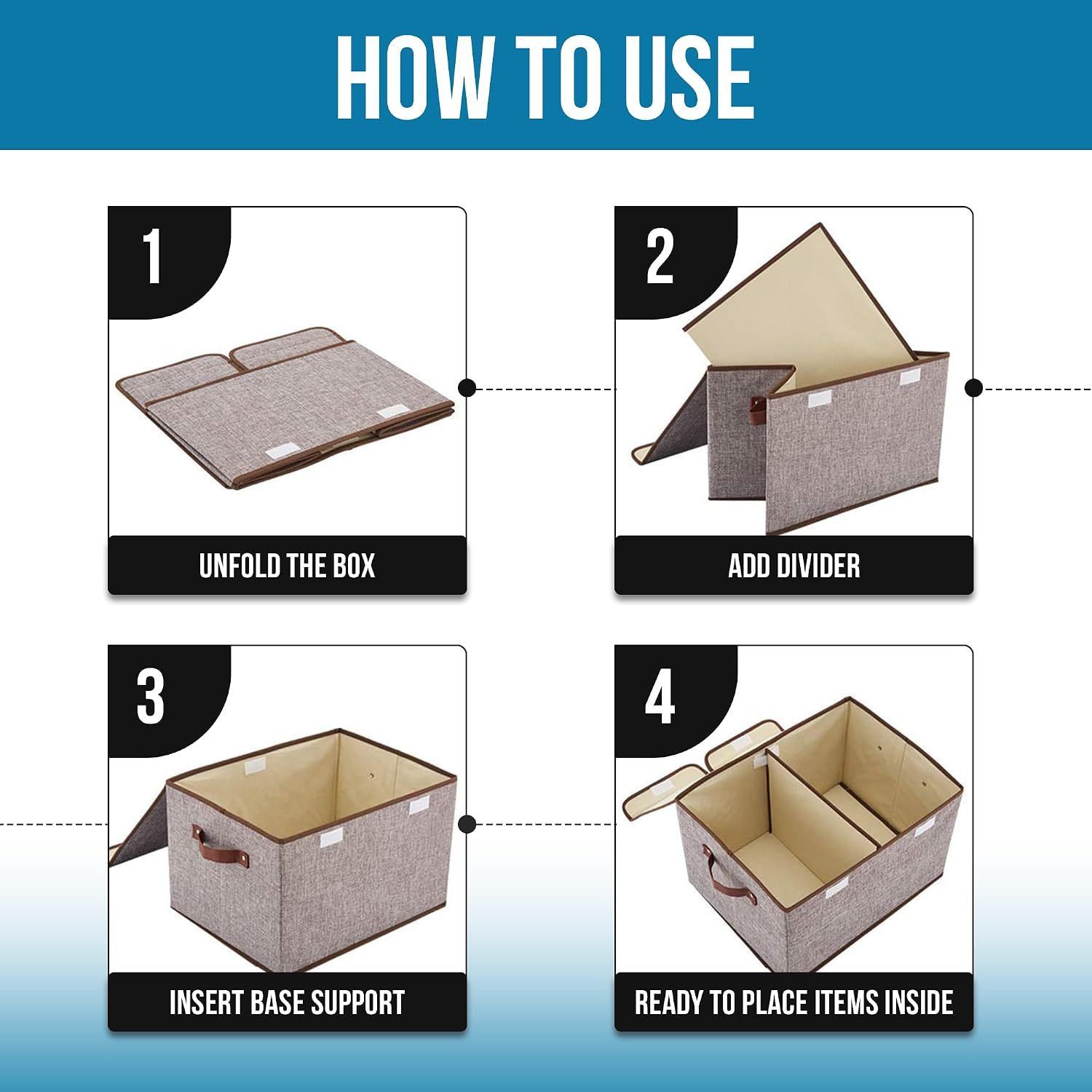 HOW TO USE

1

UNFOLD THE BOX

2

ADD DIVIDER

3

INSERT BASE SUPPORT

4

READY TO PLACE ITEMS INSIDE