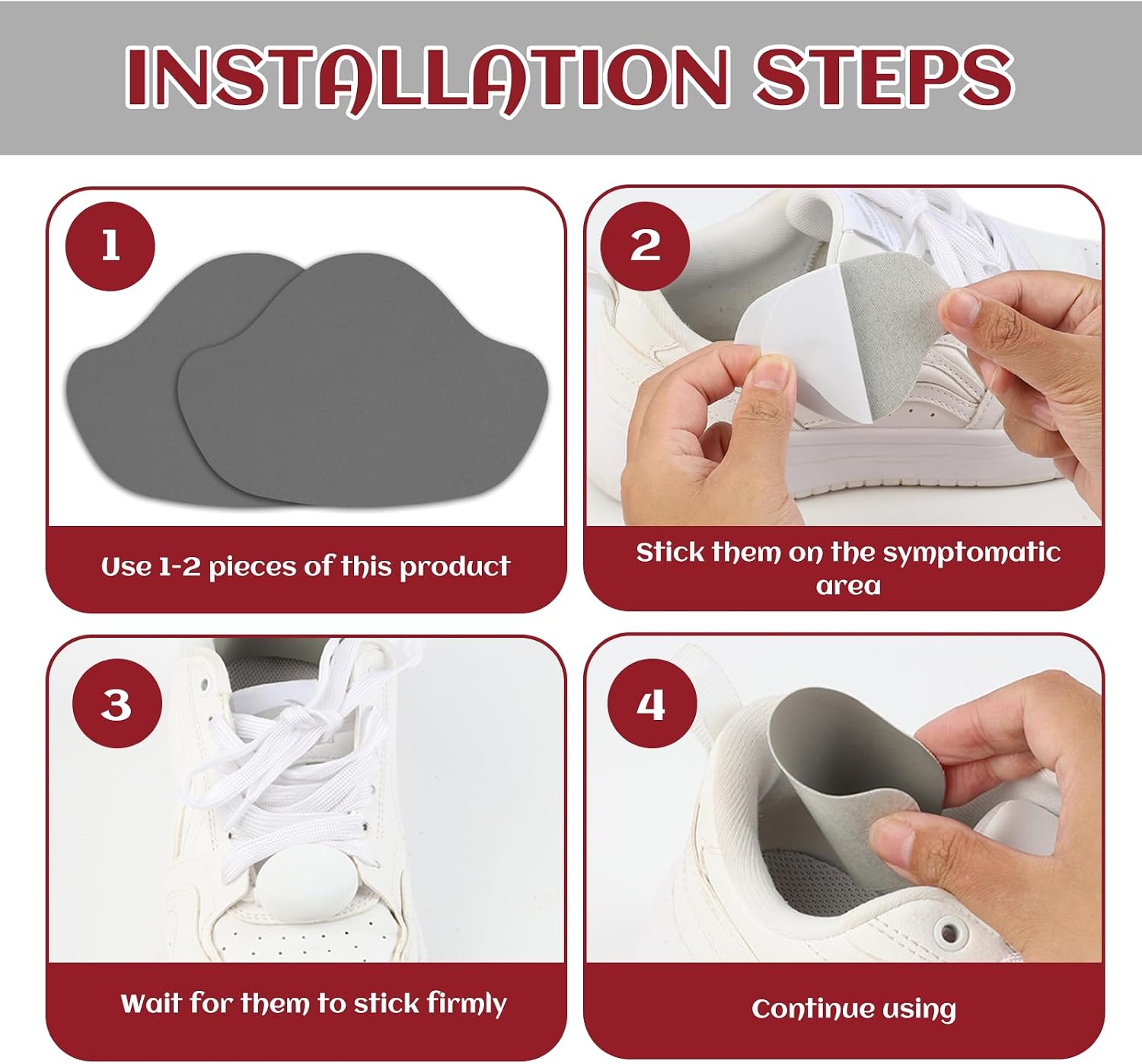 INSTALLATION STEPS

1

Use 1-2 pieces of this product

2

Stick them on the symptomatic area

3

Wait for them to stick firmly

4

Continue using