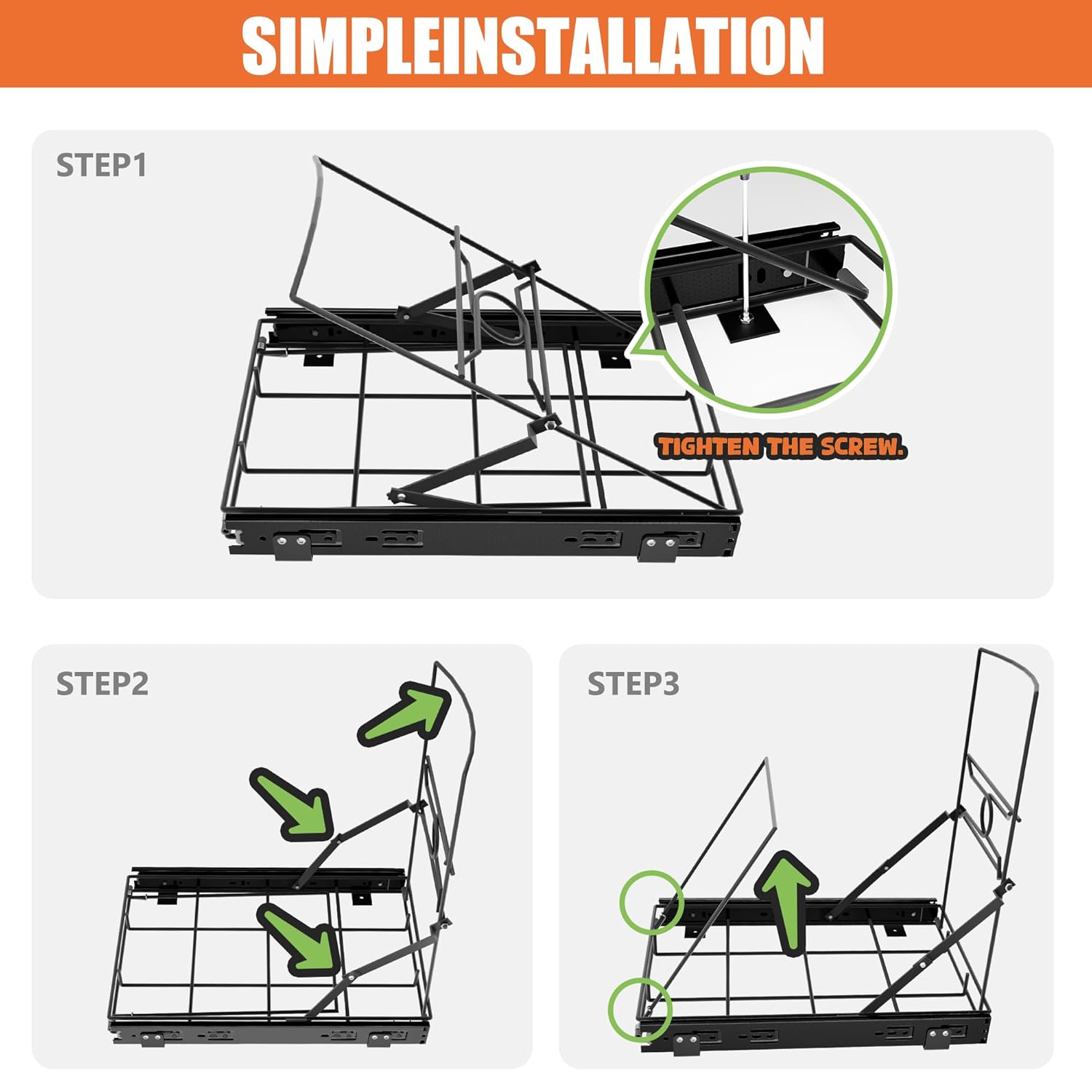 SIMPLEINSTALLATION

STEP1

TIGHTEN THE SCREW.

STEP2

STEP3