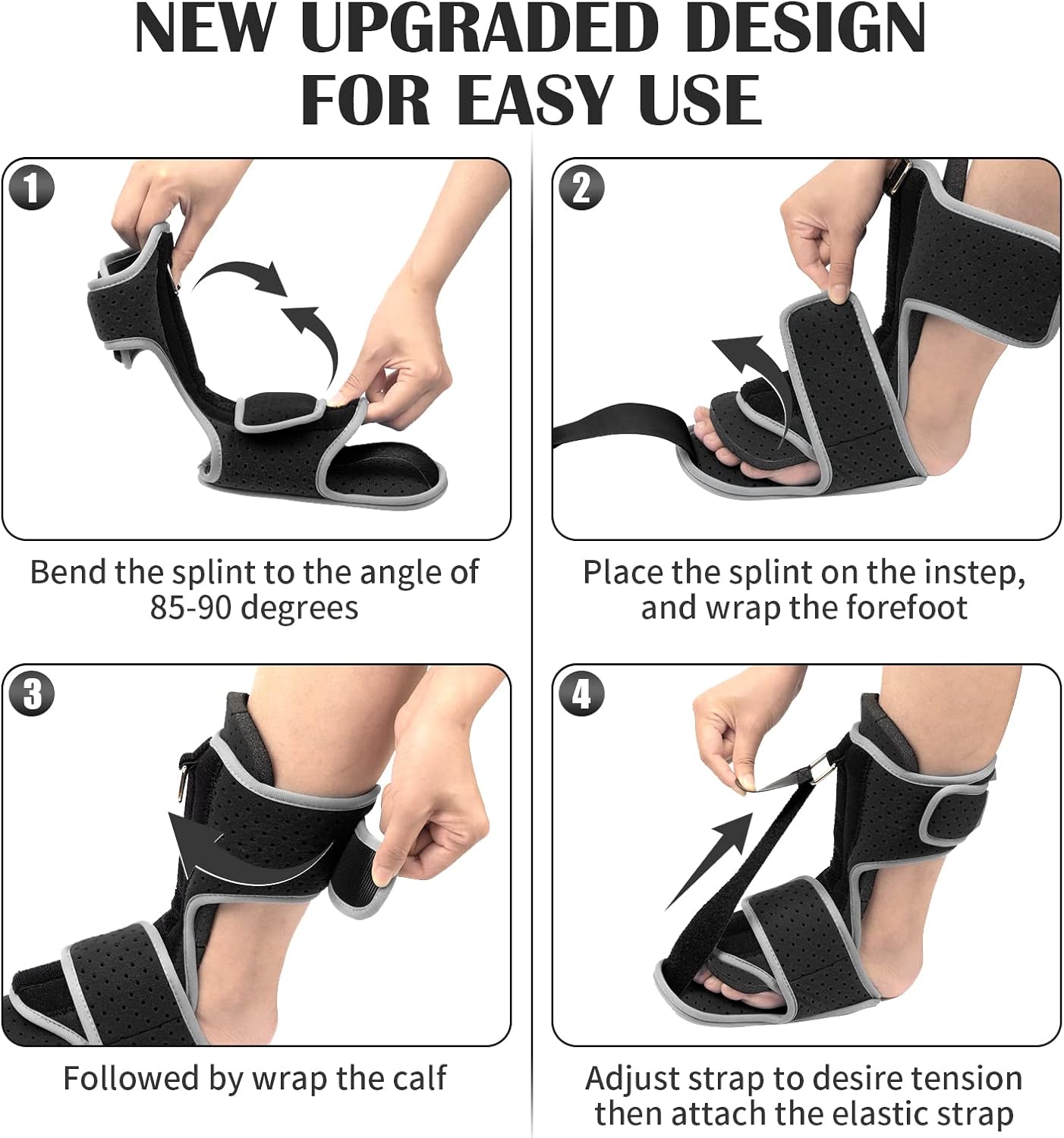 NEW UPGRADED DESIGN FOR EASY USE

1

Bend the splint to the angle of 85-90 degrees

2

Place the splint on the instep, and wrap the forefoot

3

Followed by wrap the calf

4

Adjust strap to desire tension then attach the elastic strap