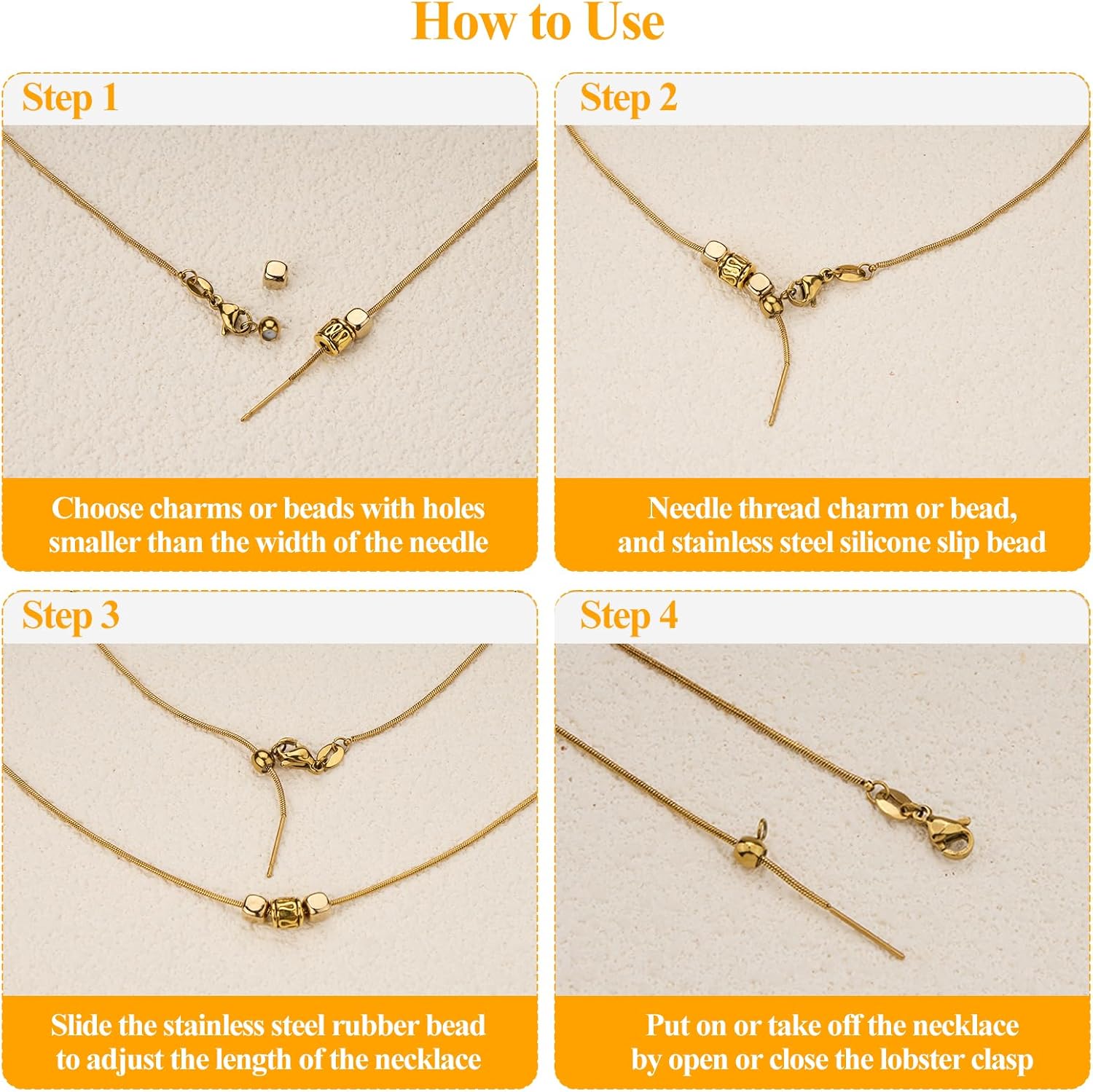 How to Use

Step 1

Choose charms or beads with holes smaller than the width of the needle

Step 2

Needle thread charm or bead, and stainless steel silicone slip bead

Step 3

Slide the stainless steel rubber bead to adjust the length of the necklace

Step 4

Put on or take off the necklace by open or close the lobster clasp