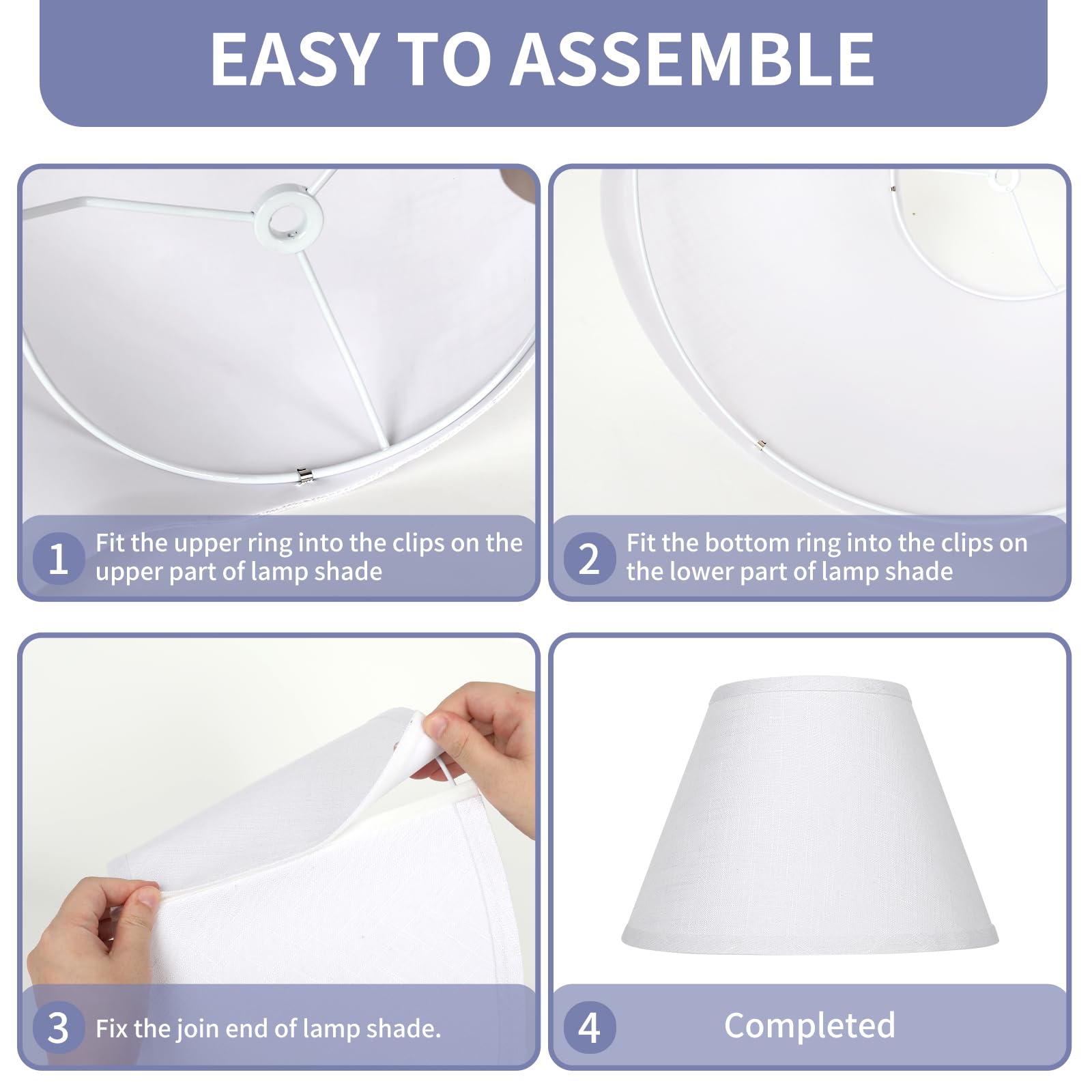 EASY TO ASSEMBLE

1 Fit the upper ring into the clips on the upper part of lamp shade

2 Fit the bottom ring into the clips on the lower part of lamp shade

3 Fix the join end of lamp shade.

4 Completed