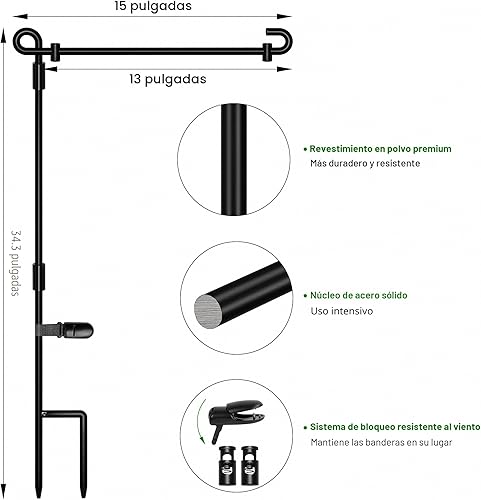 15 pulgadas

13 pulgadas

34.3 pulgadas

• Revestimiento en polvo premium
Más duradero y resistente

• Núcleo de acero sólido
Uso intensivo

• Sistema de bloqueo resistente al viento
Mantiene las banderas en su lugar