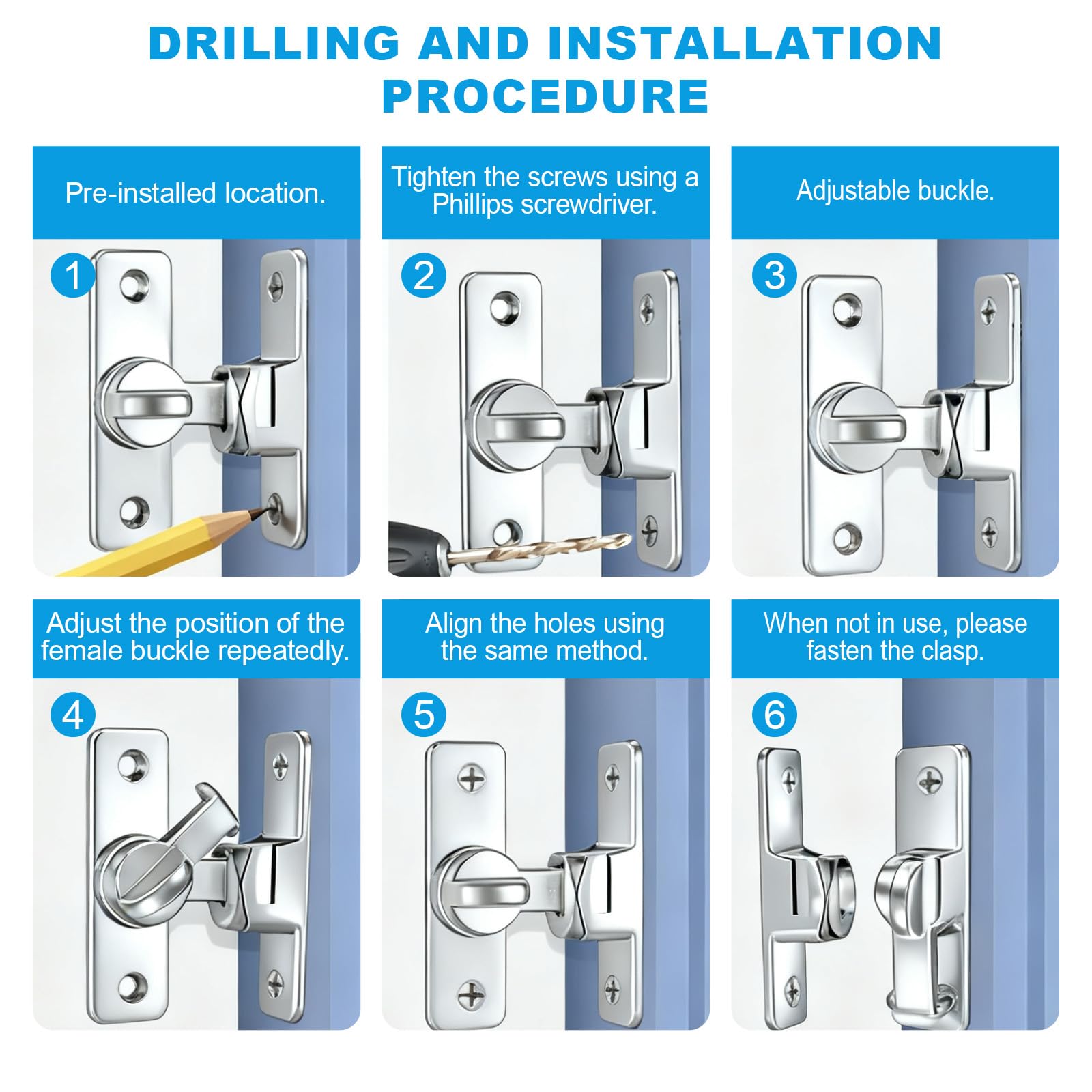 DRILLING AND INSTALLATION PROCEDURE

Pre-installed location.

1

Tighten the screws using a Phillips screwdriver.

2

Adjustable buckle.

3

Adjust the position of the female buckle repeatedly.

4

Align the holes using the same method.

5

When not in use, please fasten the clasp.

6