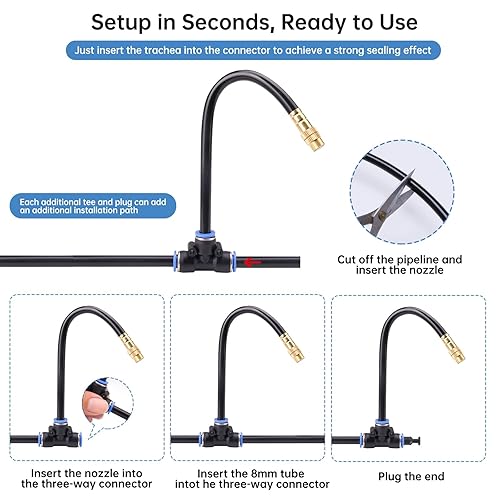 Setup in Seconds, Ready to Use

Just insert the trachea into the connector to achieve a strong sealing effect

Each additional tee and plug can add an additional installation path

Cut off the pipeline and insert the nozzle

Insert the nozzle into the three-way connector

Insert the 8mm tube intot he three-way connector

Plug the end