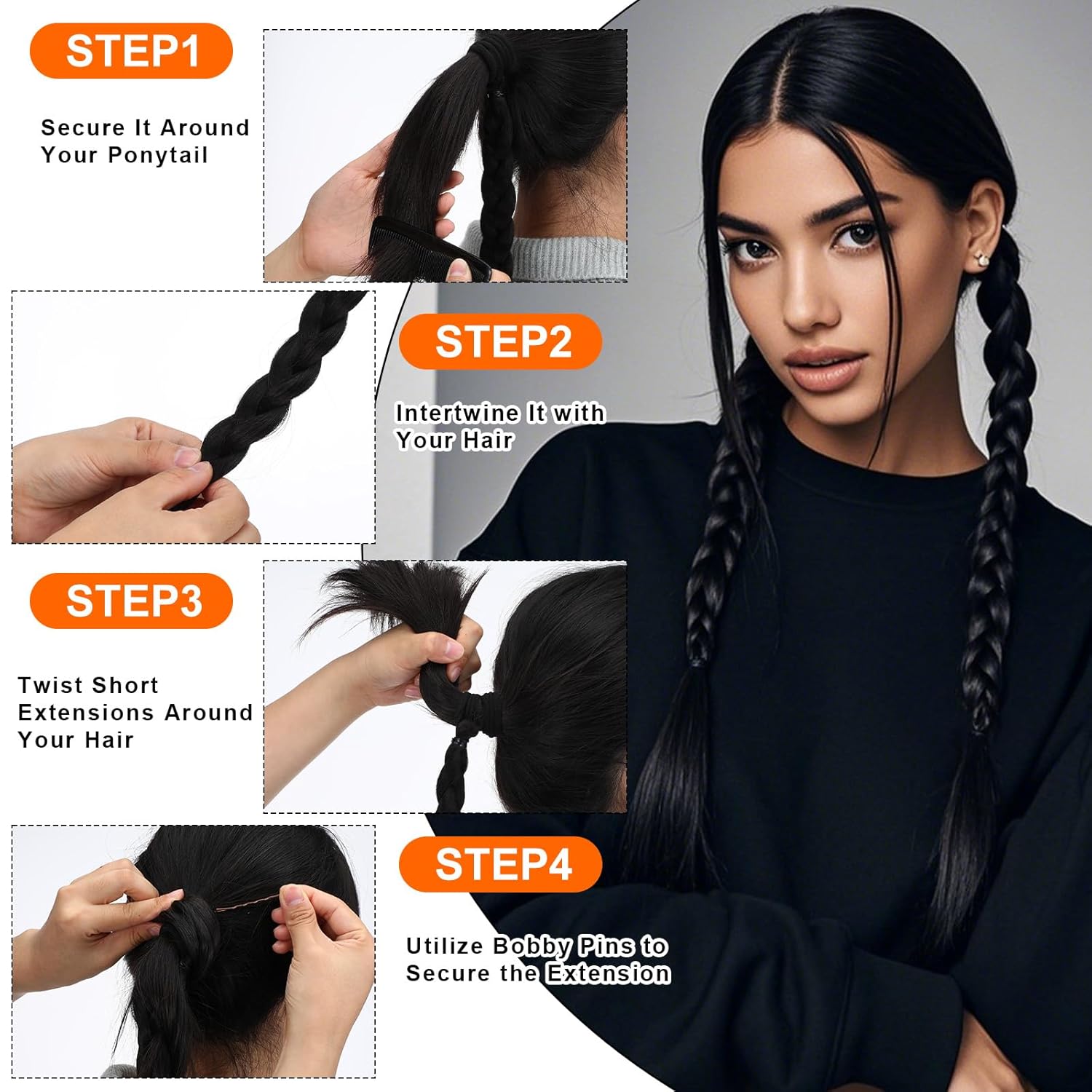 STEP1

Secure It Around Your Ponytail

STEP2

Intertwine It with Your Hair

STEP3

Twist Short Extensions Around Your Hair

STEP4

Utilize Bobby Pins to Secure the Extension