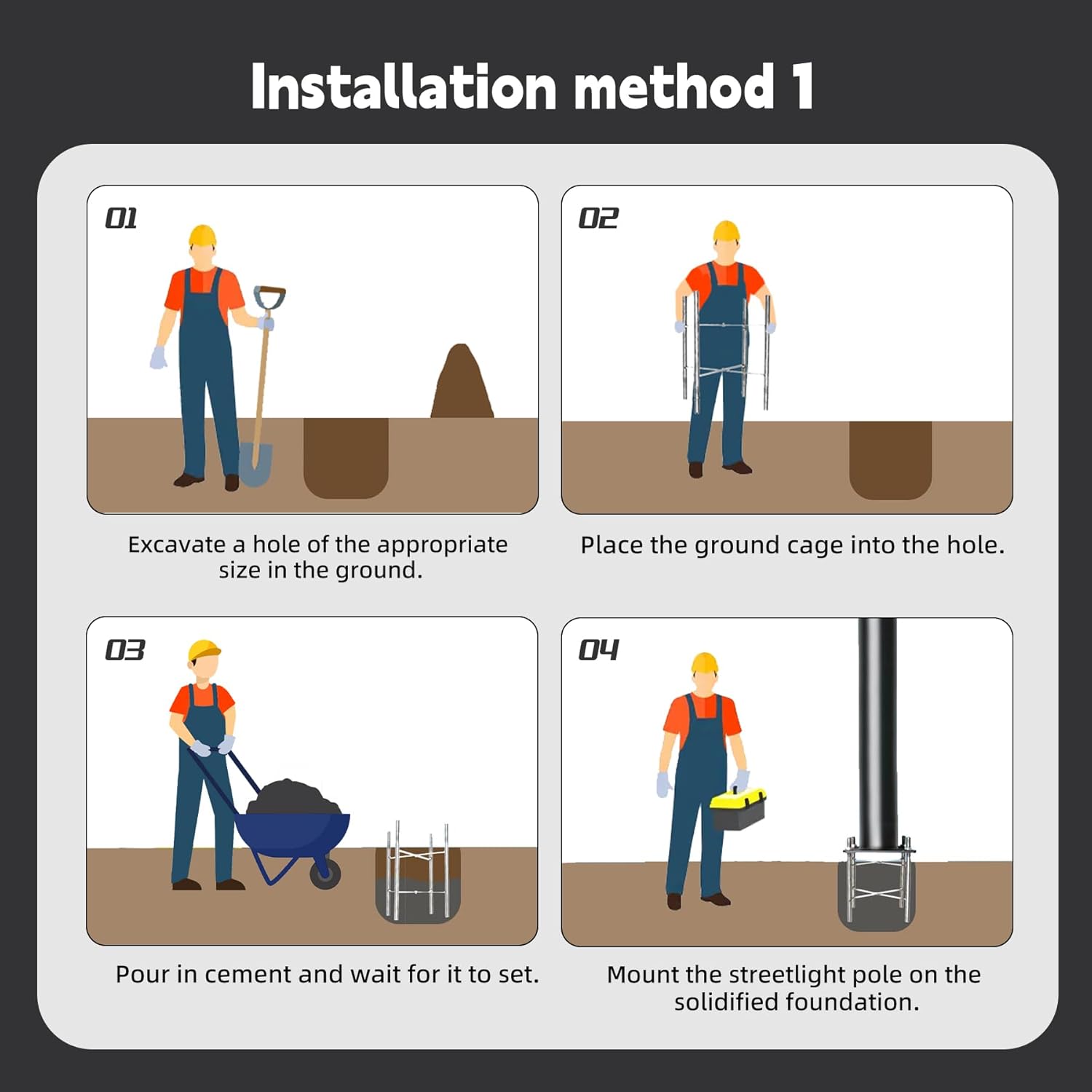 Installation method 1

01

Excavate a hole of the appropriate size in the ground.

02

Place the ground cage into the hole.

03

Pour in cement and wait for it to set.

04

Mount the streetlight pole on the solidified foundation.