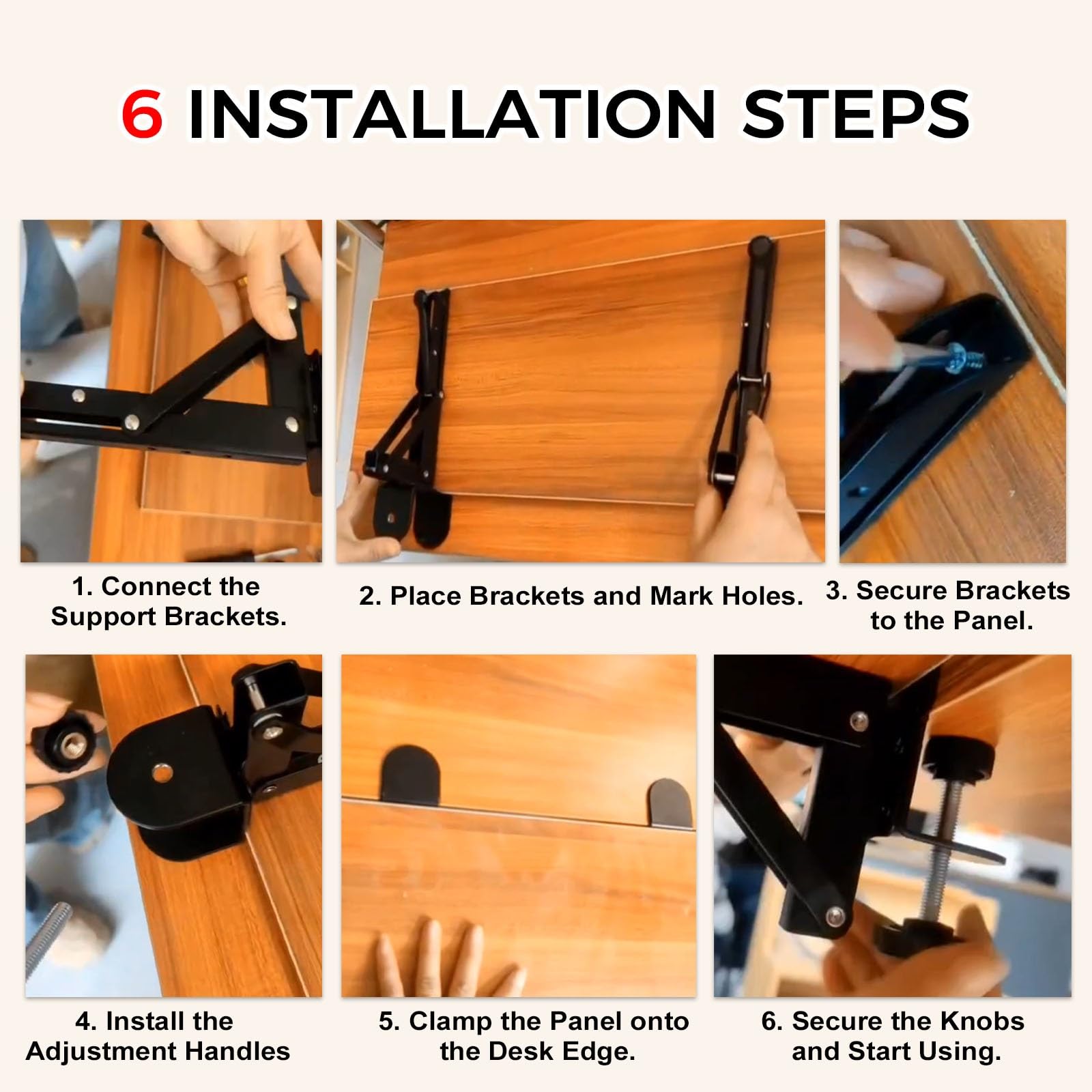 6 INSTALLATION STEPS

1. Connect the Support Brackets.

2. Place Brackets and Mark Holes.

3. Secure Brackets to the Panel.

4. Install the Adjustment Handles

5. Clamp the Panel onto the Desk Edge.

6. Secure the Knobs and Start Using.