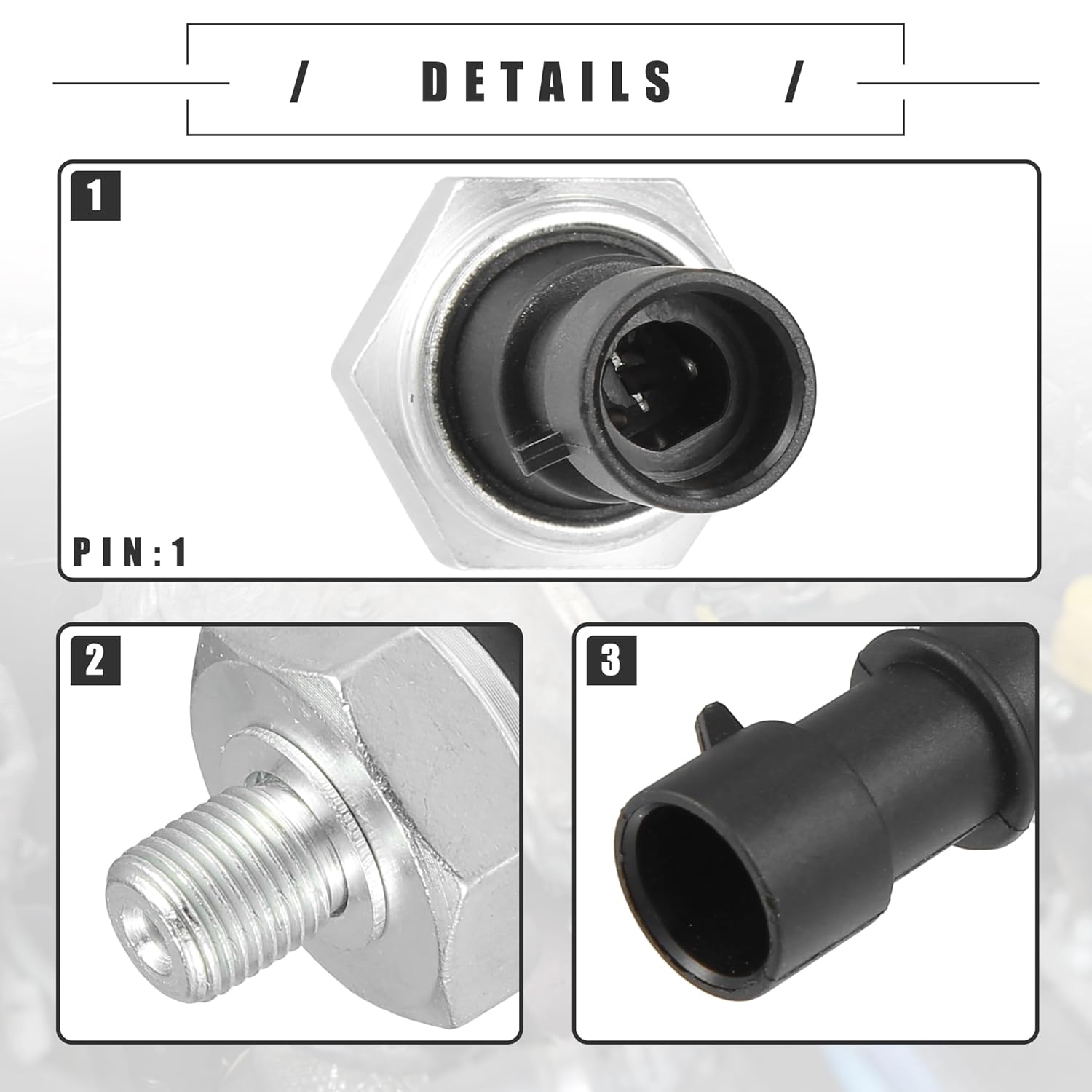 / DETAILS /

1

PIN:1

2

3