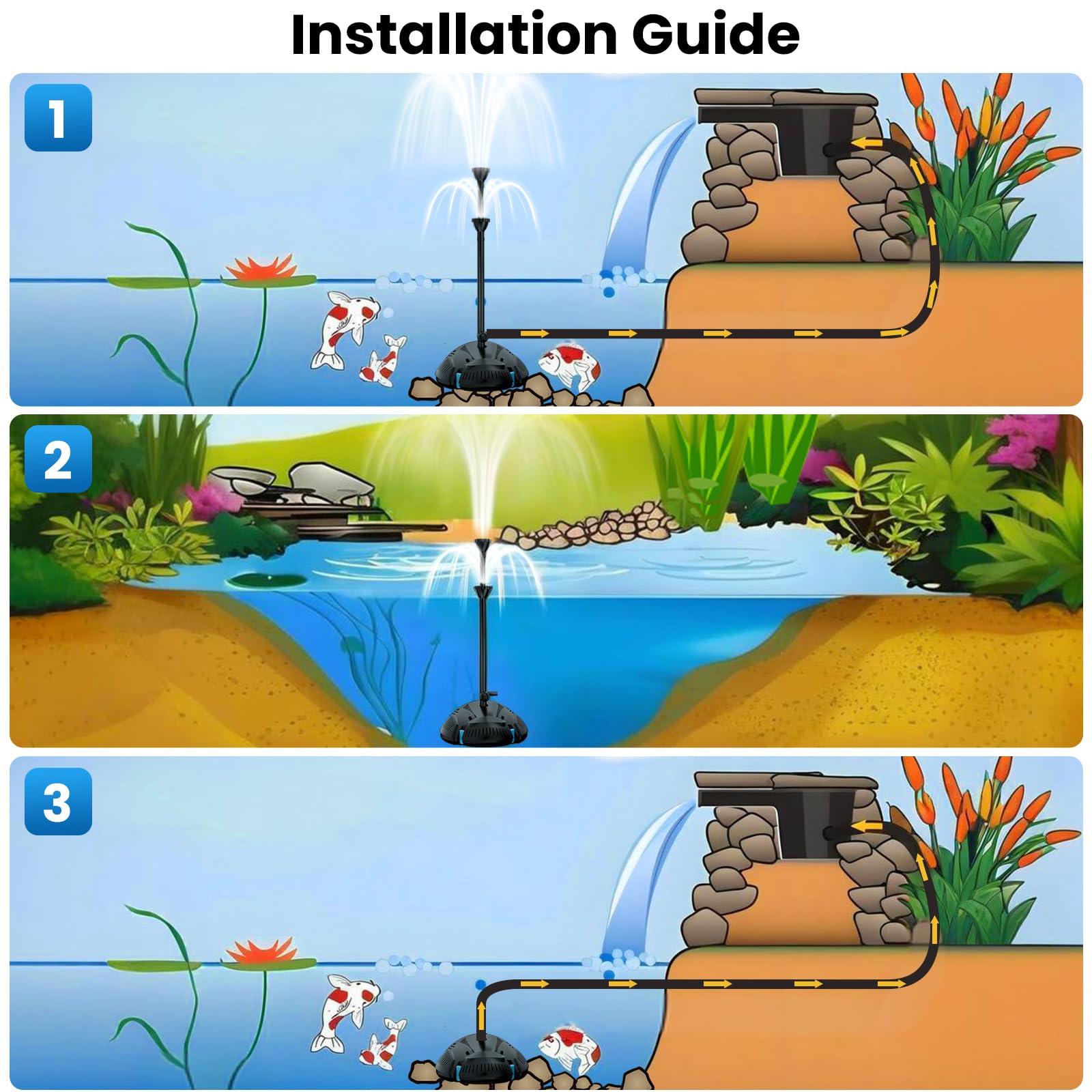 Installation Guide

1

2

3