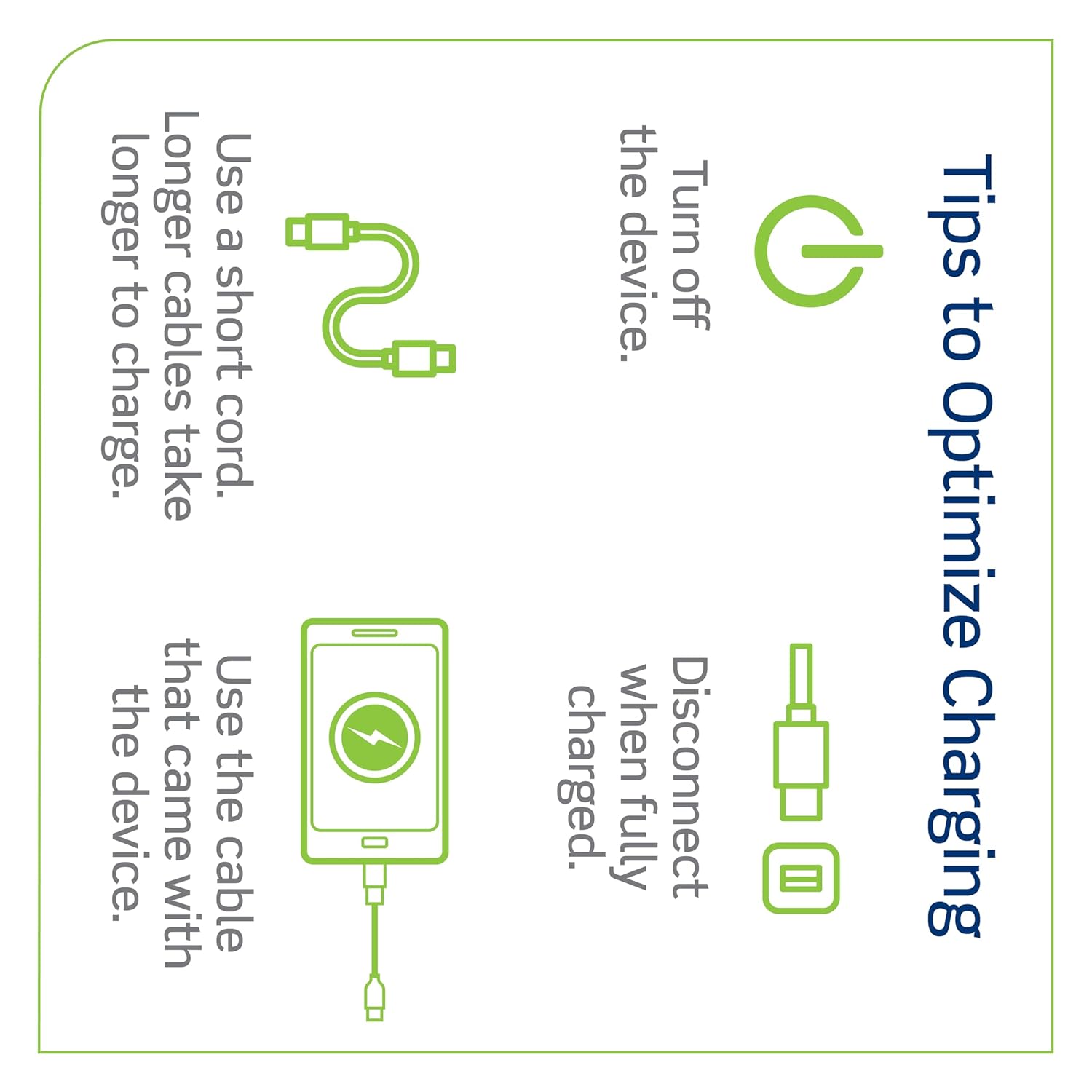 Tips to Optimize Charging

Turn off the device.

Disconnect when fully charged.

Use a short cord. Longer cables take longer to charge.

Use the cable that came with the device.