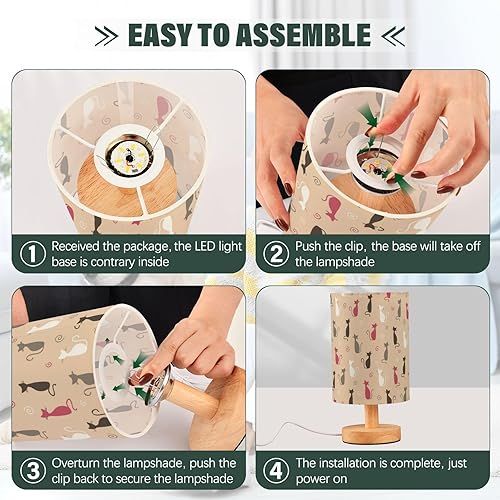 EASY TO ASSEMBLE

① Received the package, the LED light base is contrary inside

② Push the clip, the base will take off the lampshade

③ Overturn the lampshade, push the clip back to secure the lampshade

④ The installation is complete, just power on