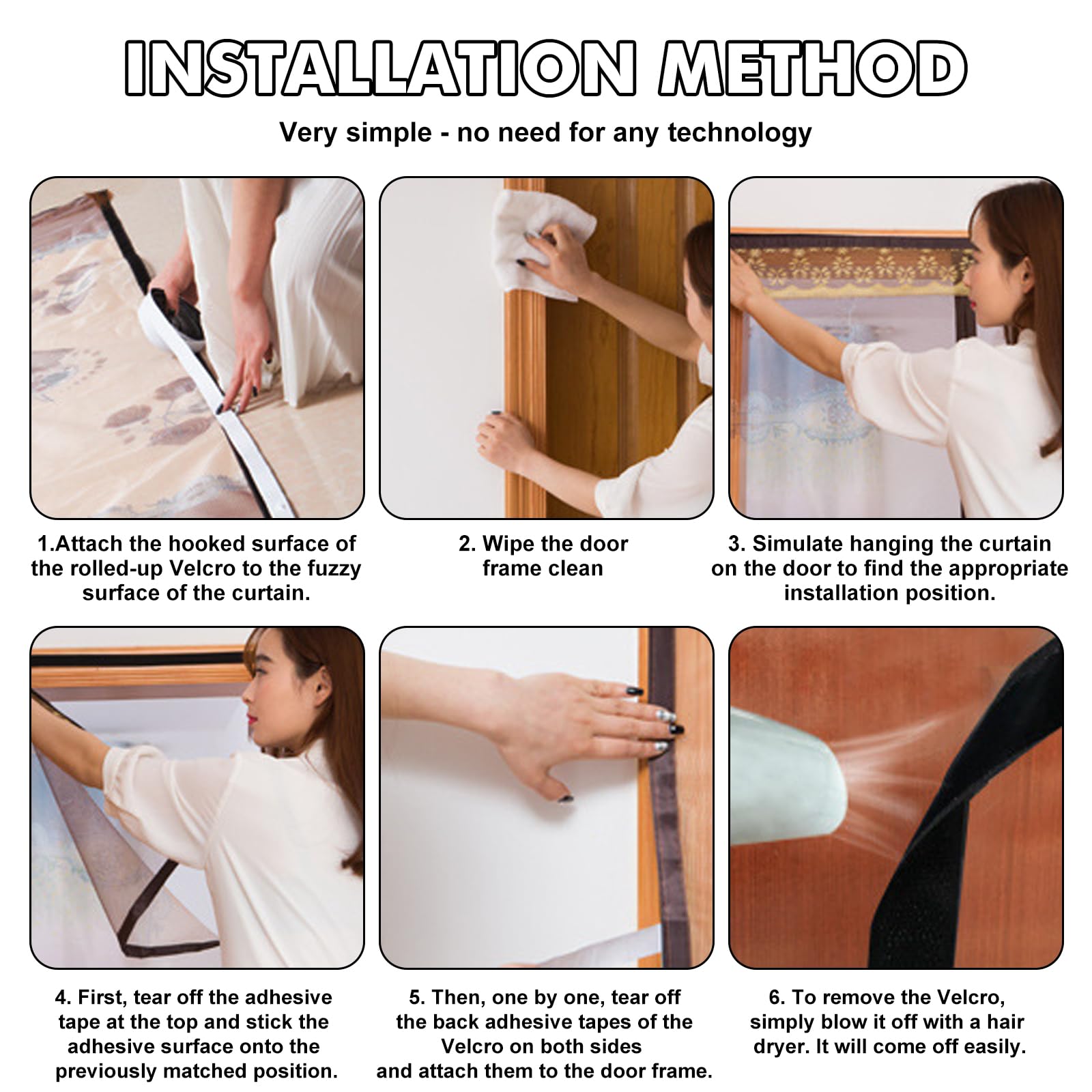 INSTALLATION METHOD

Very simple - no need for any technology

1.Attach the hooked surface of the rolled-up Velcro to the fuzzy surface of the curtain.

2. Wipe the door frame clean

3. Simulate hanging the curtain on the door to find the appropriate installation position.

4. First, tear off the adhesive tape at the top and stick the adhesive surface onto the previously matched position.

5. Then, one by one, tear off the back adhesive tapes of the Velcro on both sides and attach them to the door frame.

6. To remove the Velcro, simply blow it off with a hair dryer. It will come off easily.