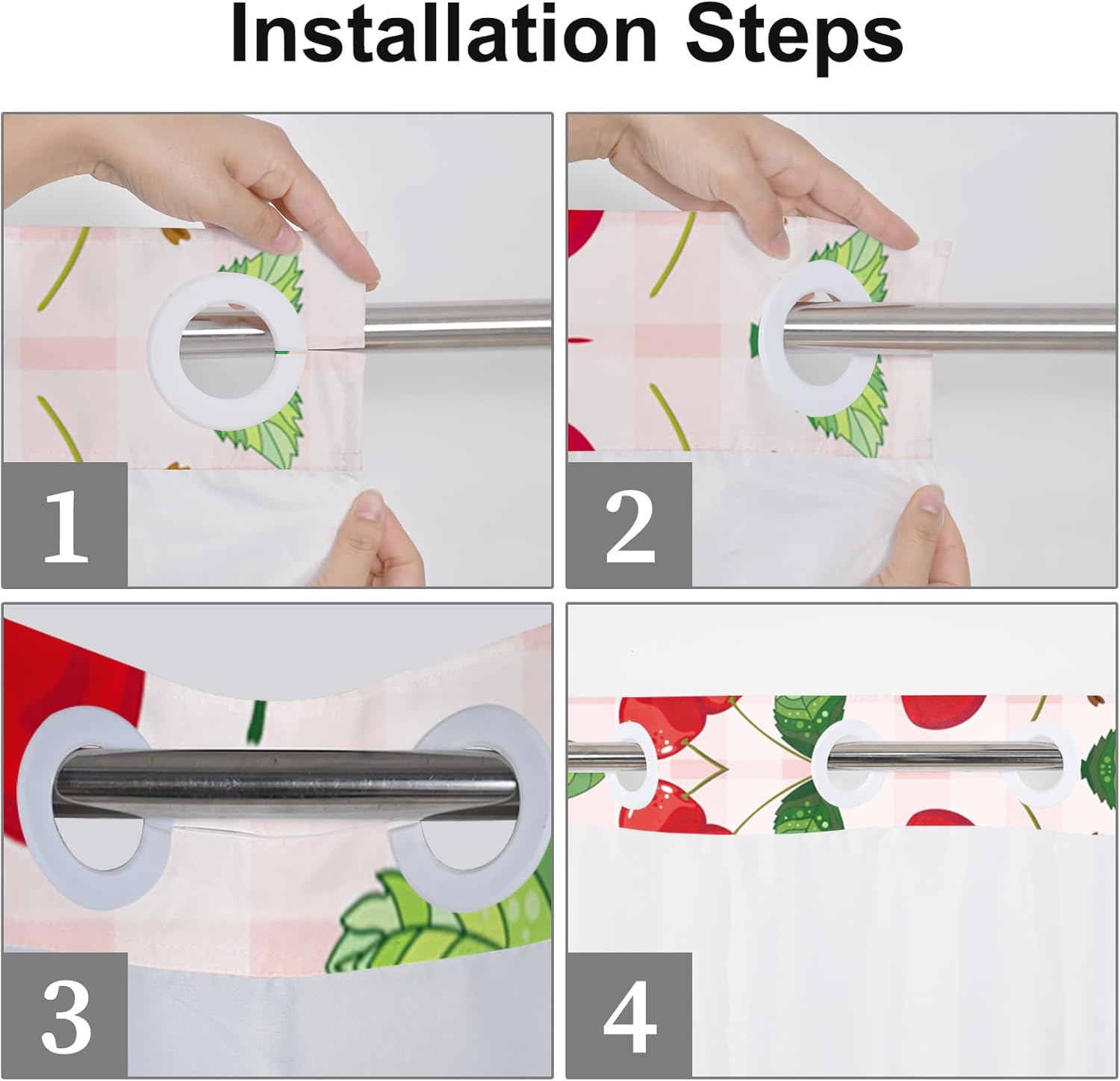 Installation Steps

1

2

3

4