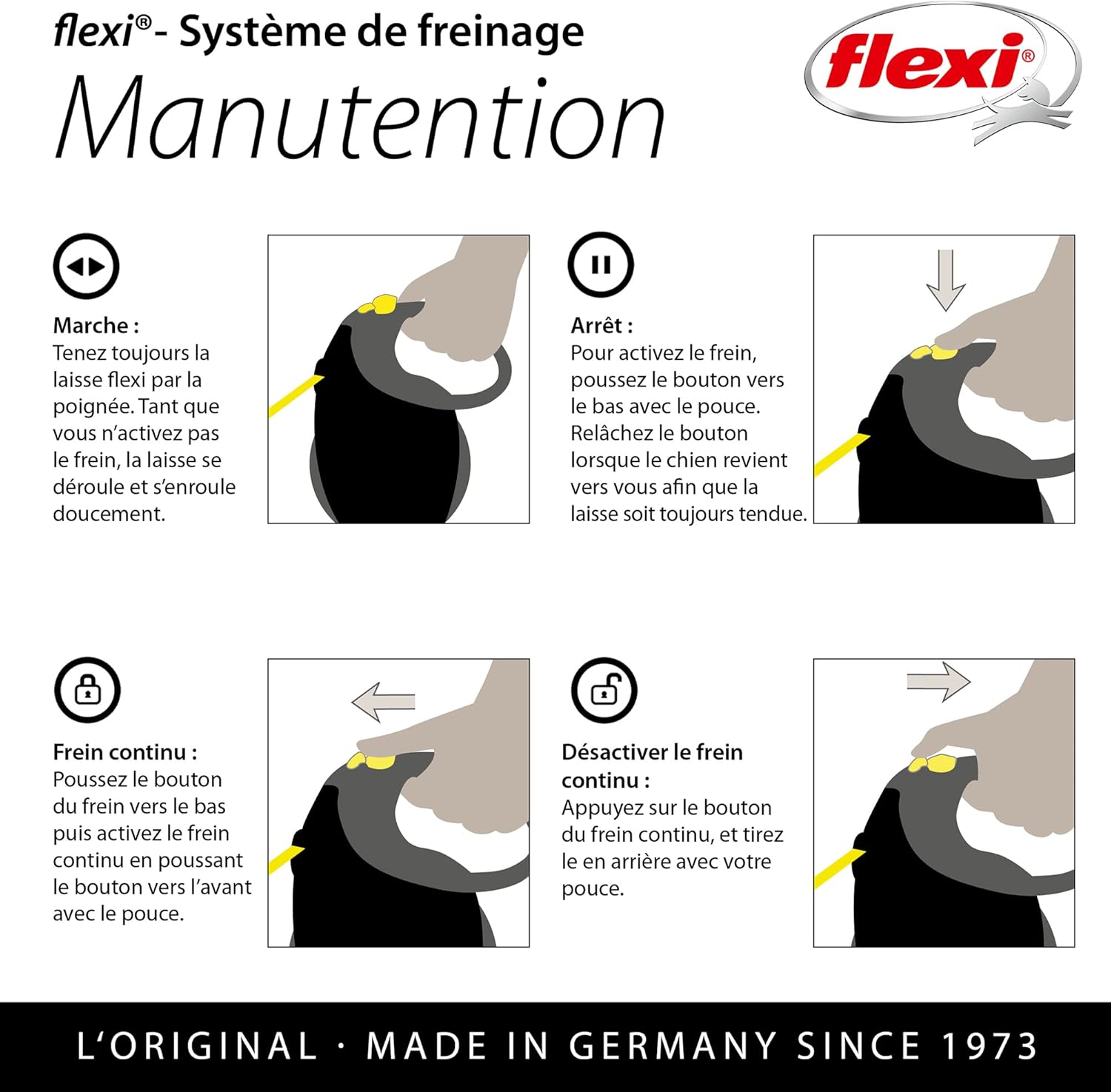 flexi®- Système de freinage
Manutention

flexi®

Marche :
Tenez toujours la laisse flexi par la poignée. Tant que vous n'activez pas le frein, la laisse se déroule et s'enroule doucement.

Arrêt :
Pour activez le frein, poussez le bouton vers le bas avec le pouce. Relâchez le bouton lorsque le chien revient vers vous afin que la laisse soit toujours tendue.

Frein continu :
Poussez le bouton du frein vers le bas puis activez le frein continu en poussant le bouton vers l'avant avec le pouce.

Désactiver le frein continu :
Appuyez sur le bouton du frein continu, et tirez le en arrière avec votre pouce.

L'ORIGINAL · MADE IN GERMANY SINCE 1973