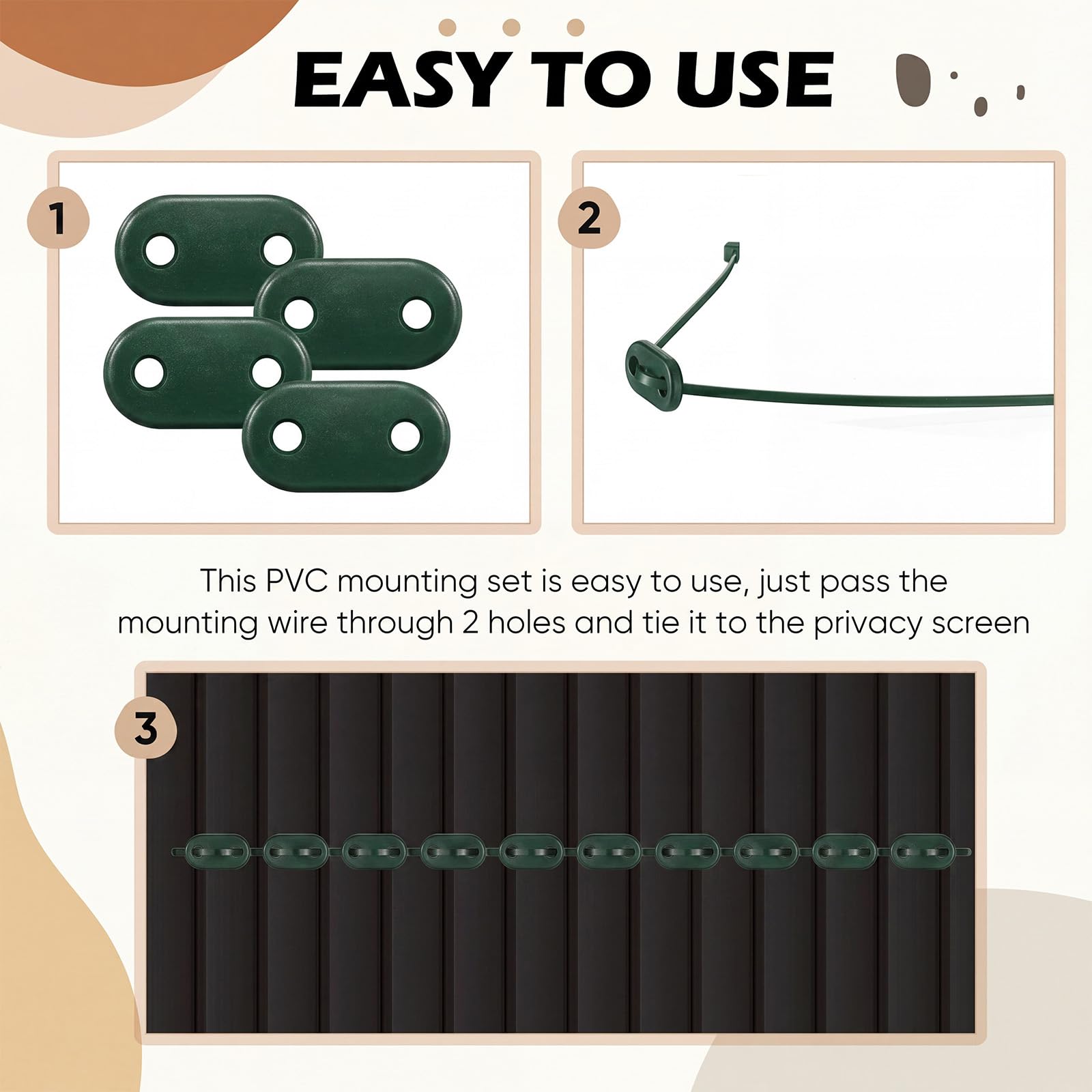 EASY TO USE

1

2

This PVC mounting set is easy to use, just pass the mounting wire through 2 holes and tie it to the privacy screen

3