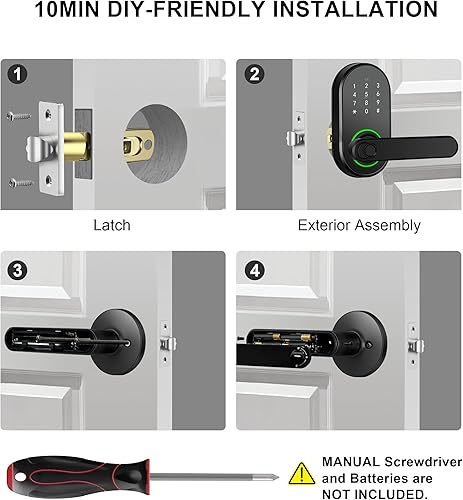 10MIN DIY-FRIENDLY INSTALLATION

1

Latch

2

1 2 3
4 5 6
7 8 9
* 0 #

Exterior Assembly

3

4

MANUAL Screwdriver and Batteries are NOT INCLUDED.