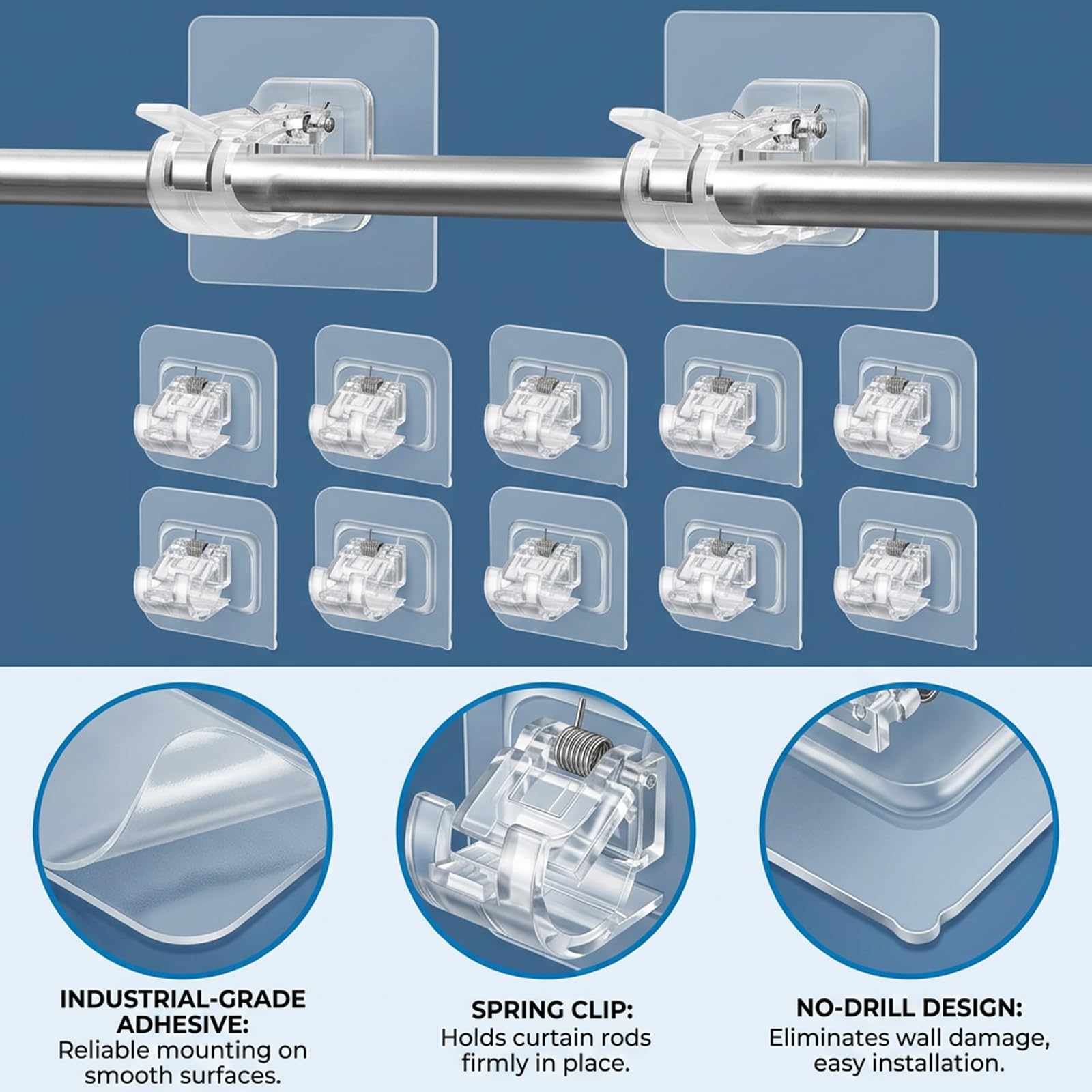 INDUSTRIAL-GRADE ADHESIVE:
Reliable mounting on smooth surfaces.

SPRING CLIP:
Holds curtain rods firmly in place.

NO-DRILL DESIGN:
Eliminates wall damage, easy installation.