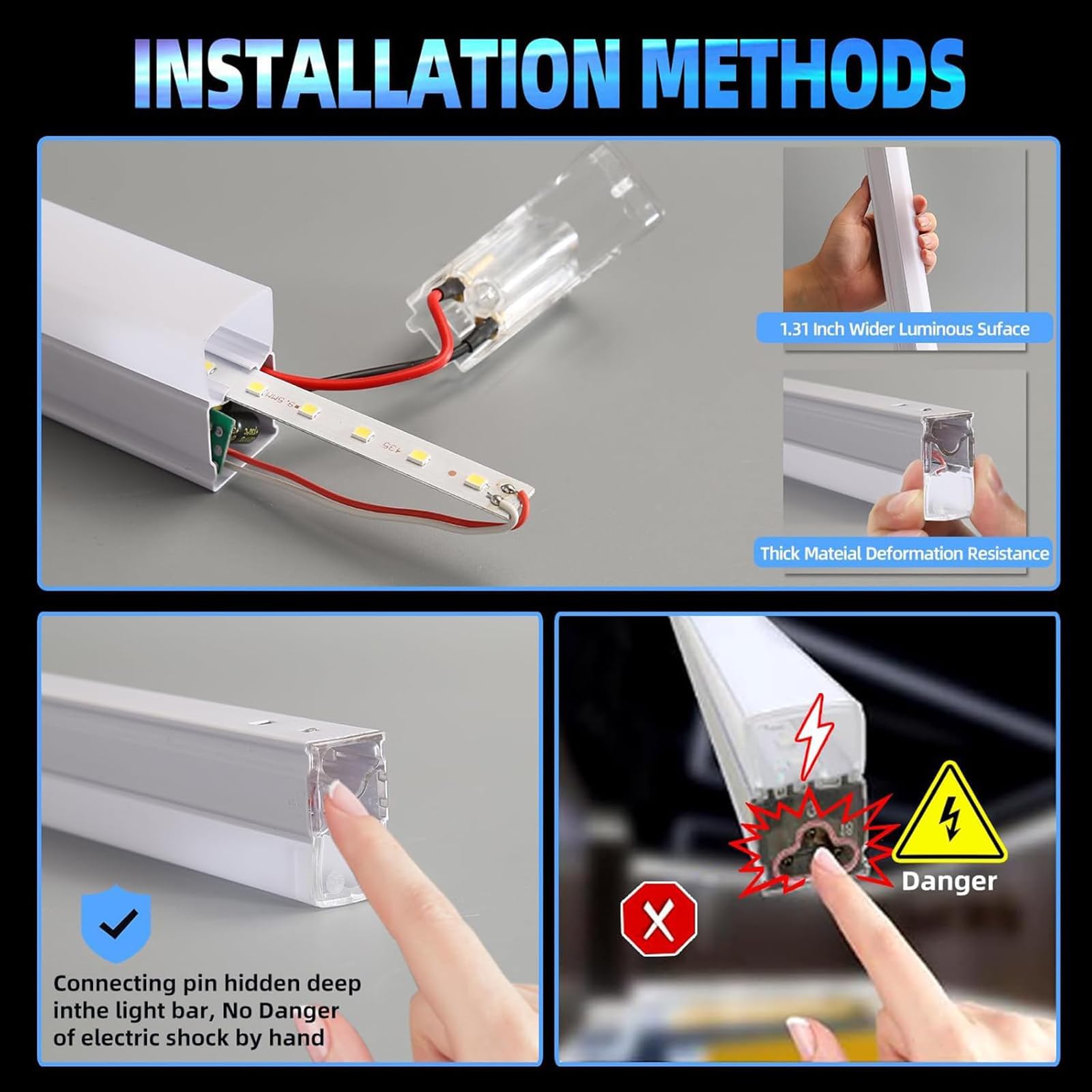 INSTALLATION METHODS

9.5mm
435

1.31 Inch Wider Luminous Suface

Thick Mateial Deformation Resistance

Connecting pin hidden deep inthe light bar, No Danger of electric shock by hand

Danger