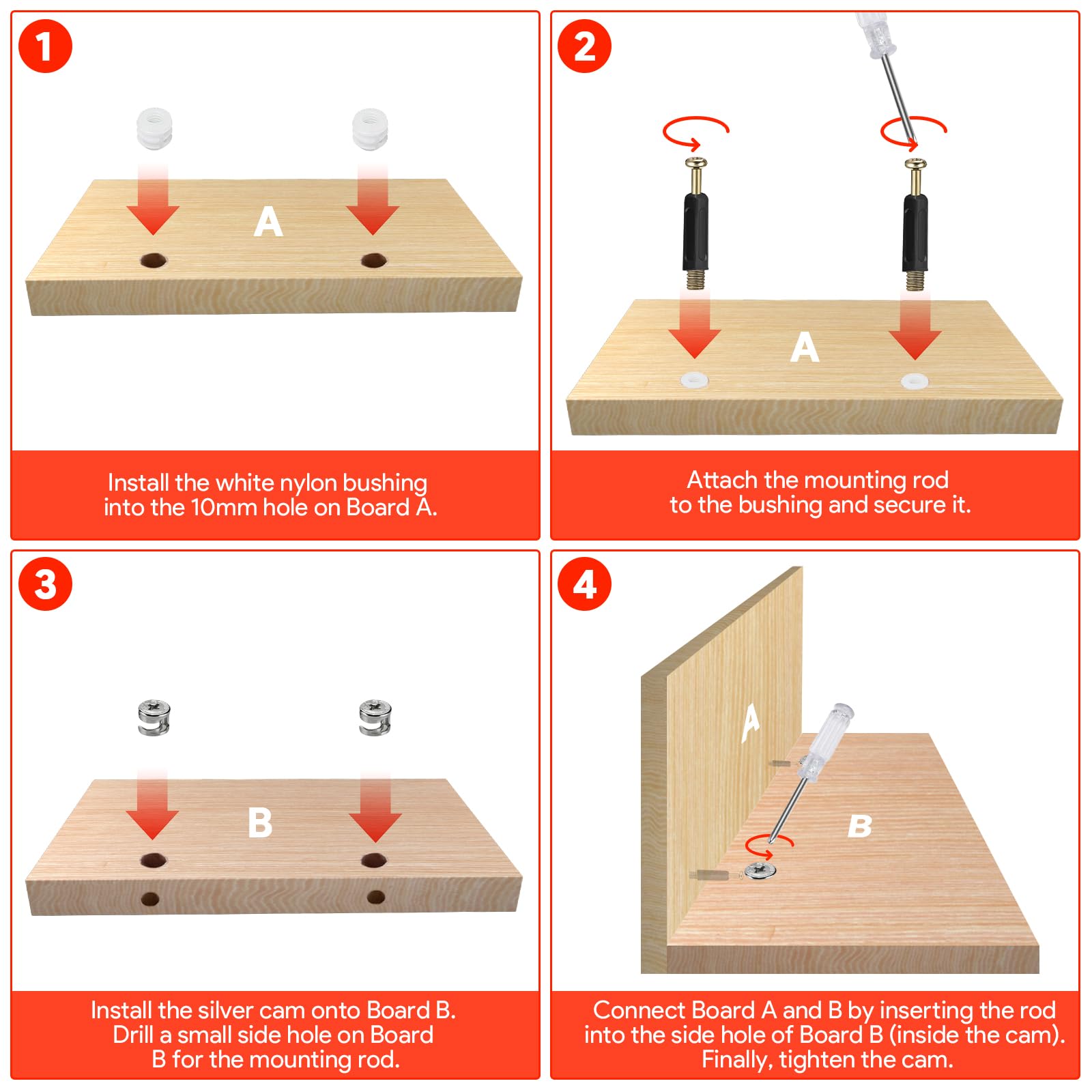 1

A

Install the white nylon bushing into the 10mm hole on Board A.

2

A

Attach the mounting rod to the bushing and secure it.

3

B

Install the silver cam onto Board B. Drill a small side hole on Board B for the mounting rod.

4

A

B

Connect Board A and B by inserting the rod into the side hole of Board B (inside the cam). Finally, tighten the cam.