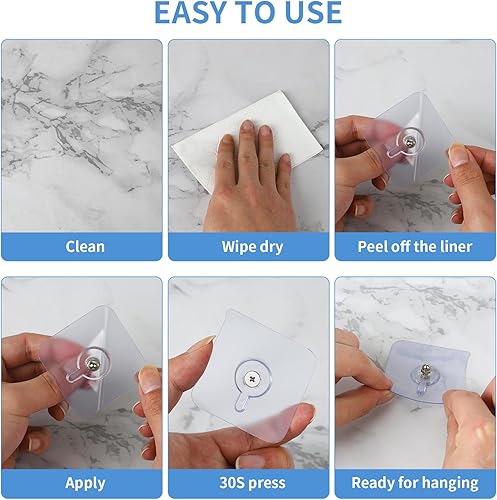 EASY TO USE

Clean

Wipe dry

Peel off the liner

Apply

30S press

Ready for hanging