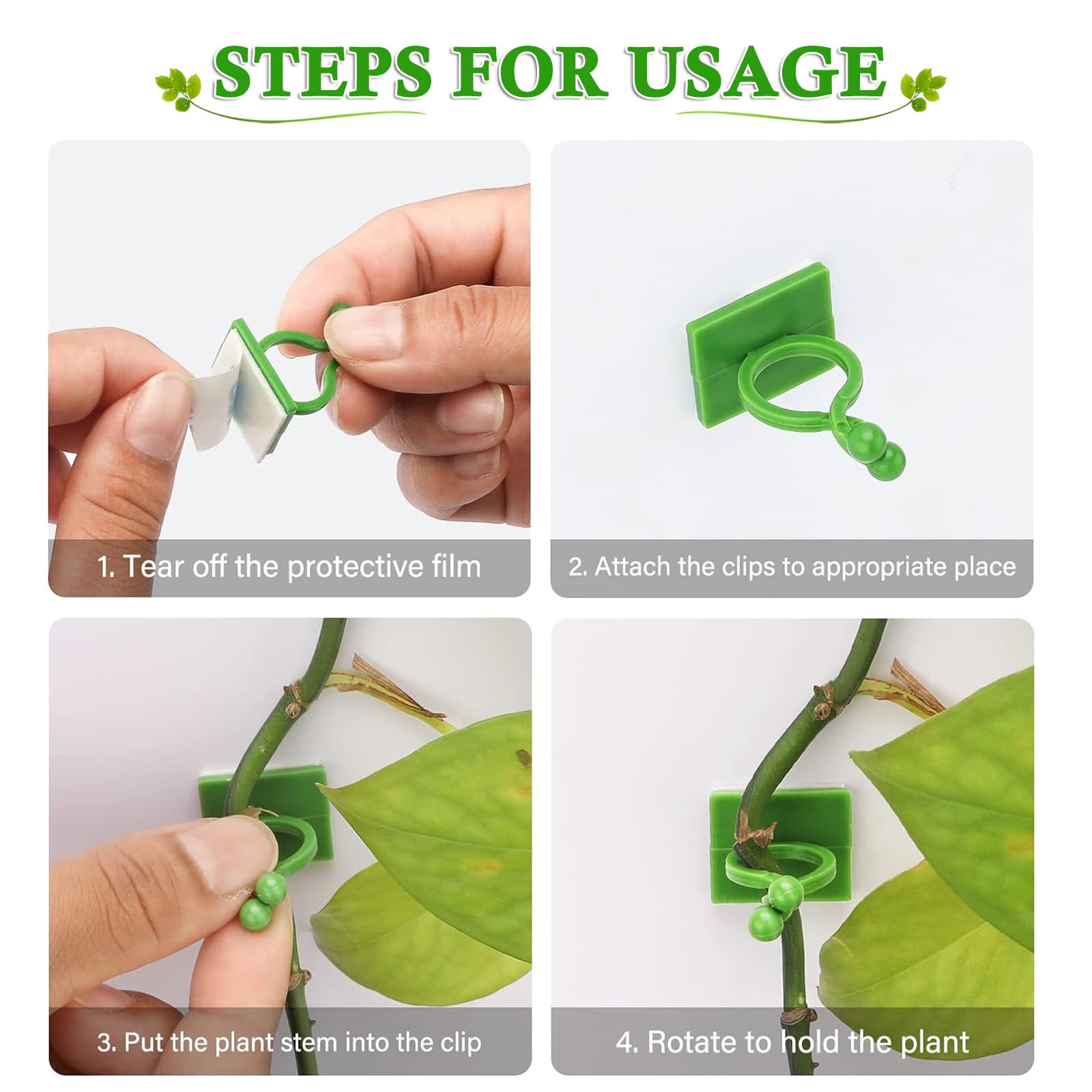 STEPS FOR USAGE

1. Tear off the protective film

2. Attach the clips to appropriate place

3. Put the plant stem into the clip

4. Rotate to hold the plant