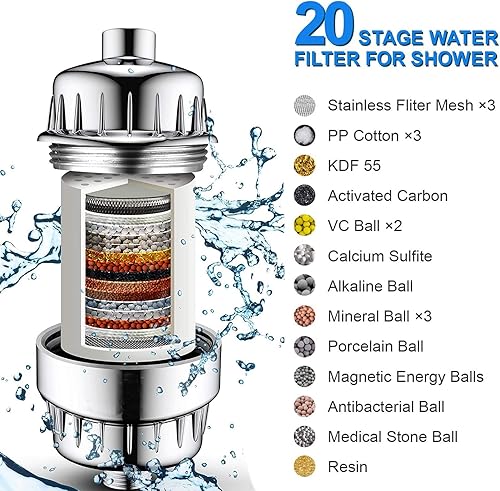 20 STAGE WATER FILTER FOR SHOWER

Stainless Fliter Mesh ×3

PP Cotton ×3

KDF 55

Activated Carbon

VC Ball ×2

Calcium Sulfite

Alkaline Ball

Mineral Ball ×3

Porcelain Ball

Magnetic Energy Balls

Antibacterial Ball

Medical Stone Ball

Resin