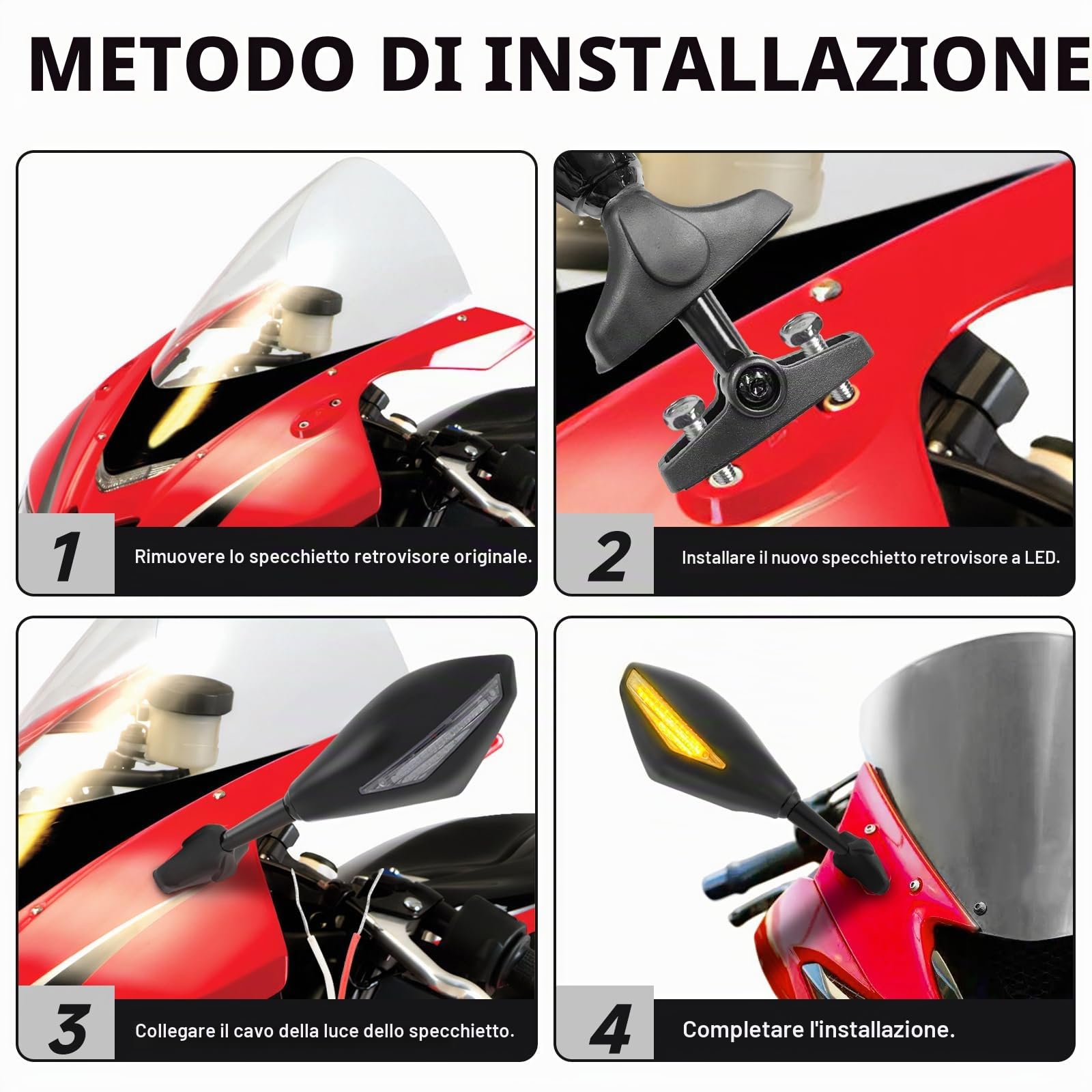 METODO DI INSTALLAZIONE

1

Rimuovere lo specchietto retrovisore originale.

2

Installare il nuovo specchietto retrovisore a LED.

3

Collegare il cavo della luce dello specchietto.

4

Completare l'installazione.