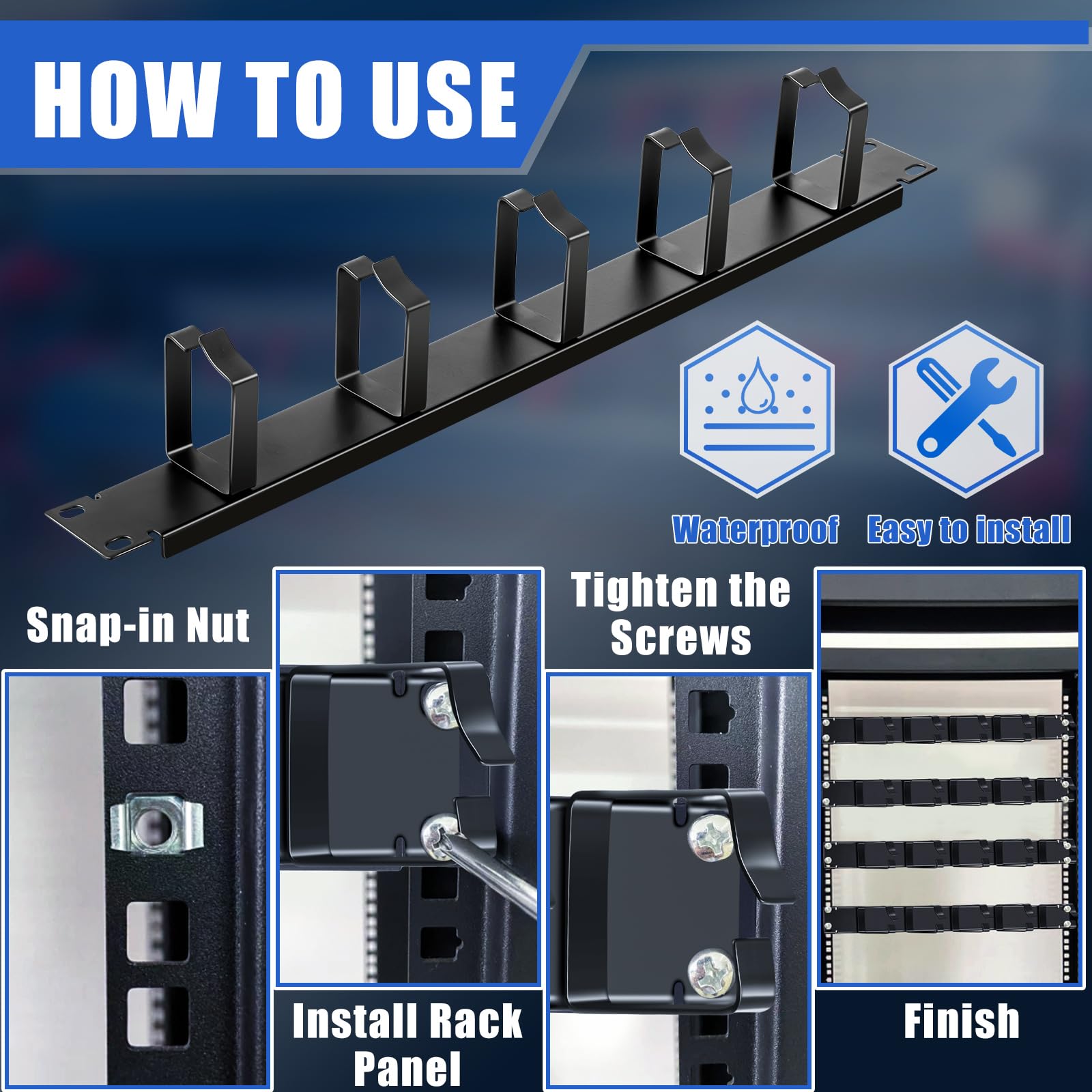 HOW TO USE

Waterproof

Easy to install

Snap-in Nut

Install Rack Panel

Tighten the Screws

Finish