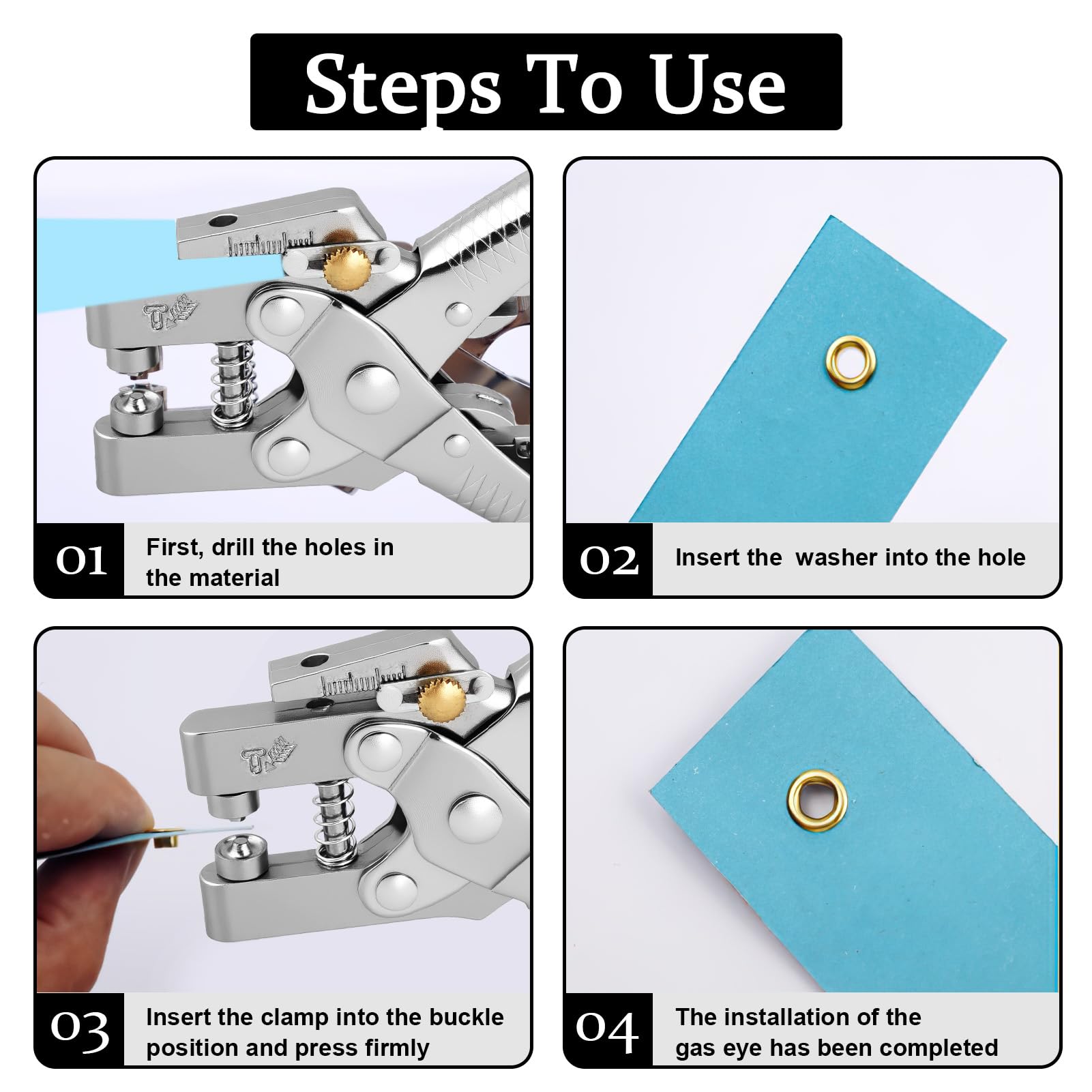 Steps To Use

01 First, drill the holes in the material

02 Insert the  washer into the hole

03 Insert the clamp into the buckle position and press firmly

04 The installation of the gas eye has been completed