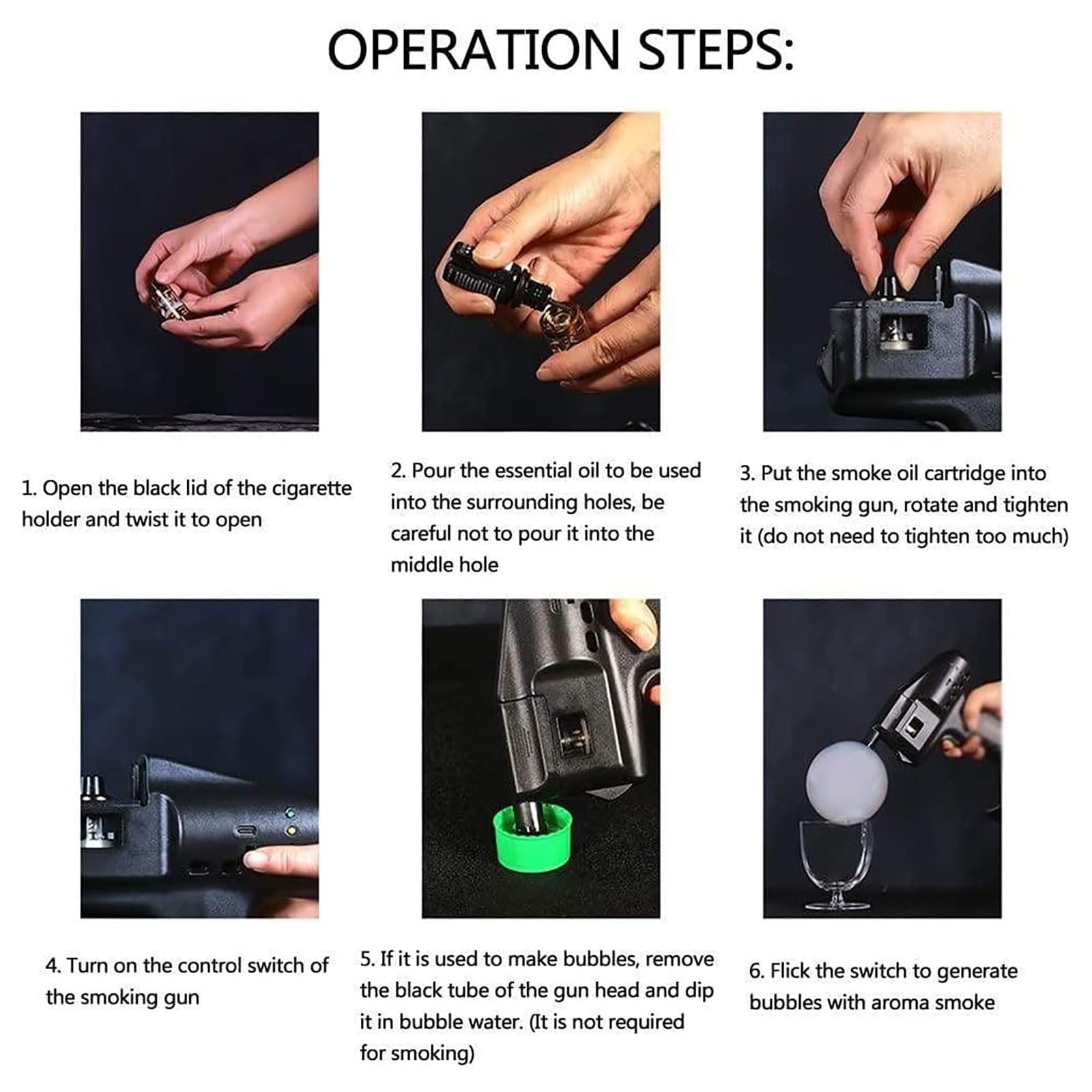 OPERATION STEPS:

1. Open the black lid of the cigarette holder and twist it to open

2. Pour the essential oil to be used into the surrounding holes, be careful not to pour it into the middle hole

3. Put the smoke oil cartridge into the smoking gun, rotate and tighten it (do not need to tighten too much)

4. Turn on the control switch of the smoking gun

5. If it is used to make bubbles, remove the black tube of the gun head and dip it in bubble water. (It is not required for smoking)

6. Flick the switch to generate bubbles with aroma smoke