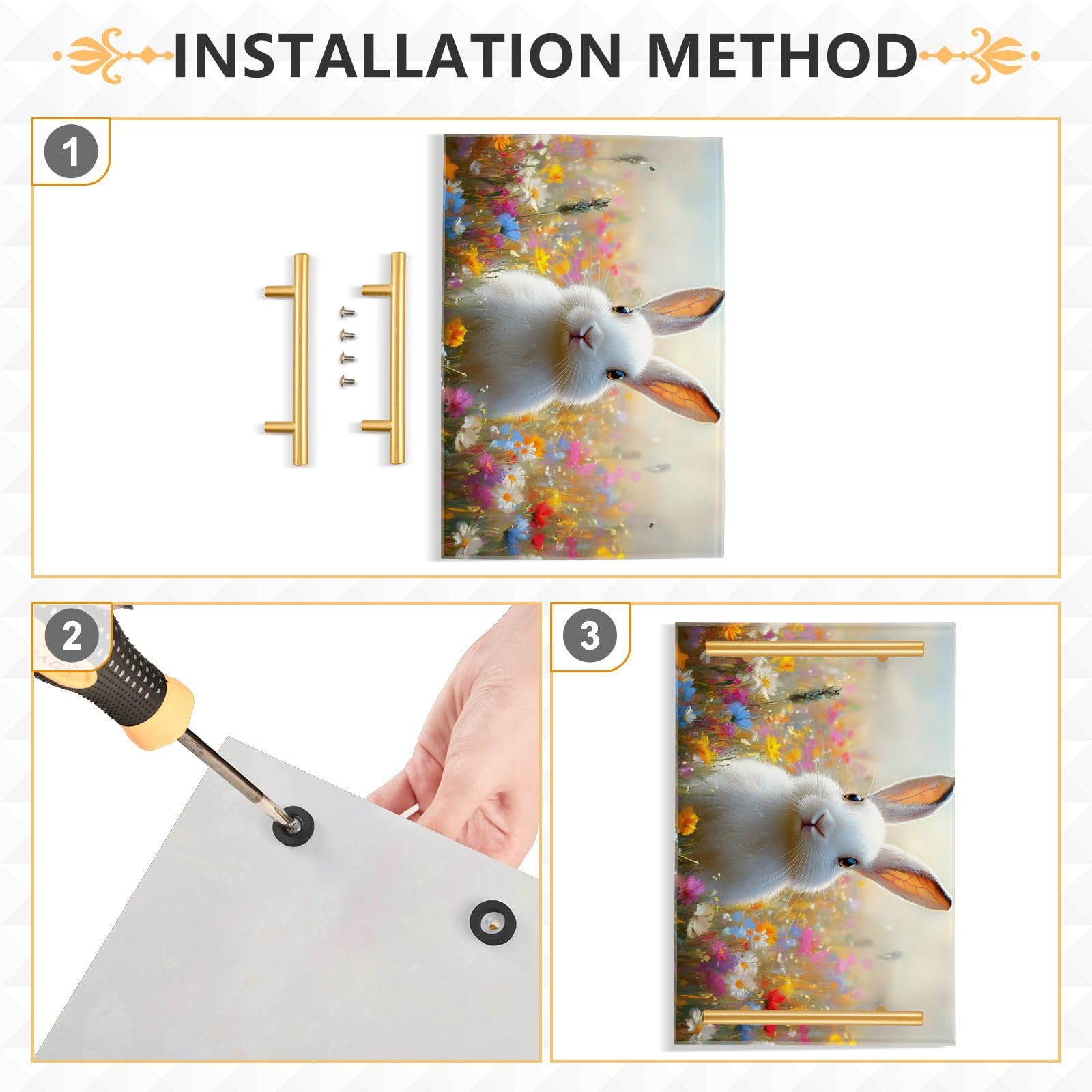 INSTALLATION METHOD

1

2

3