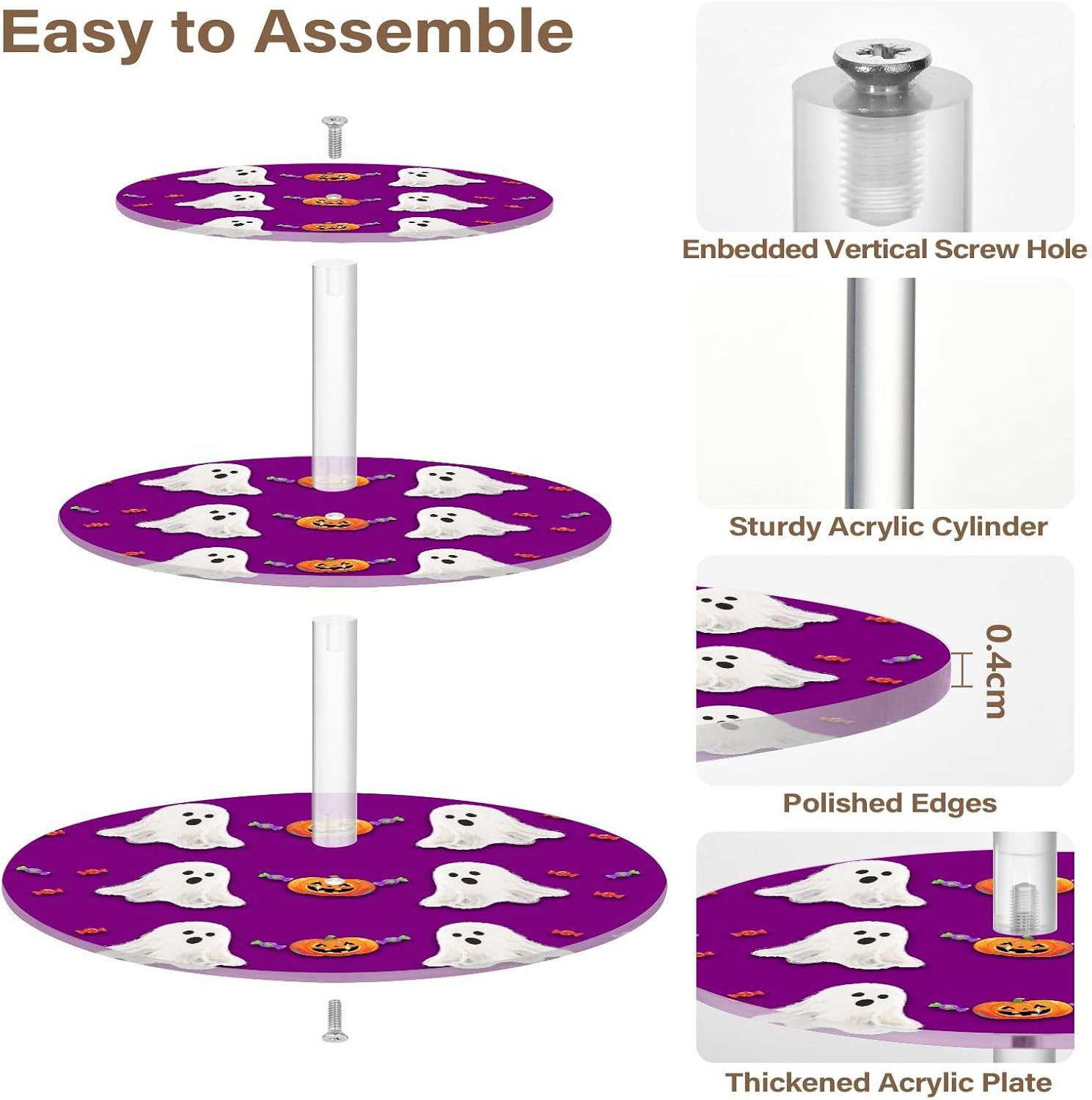 Easy to Assemble

Enbedded Vertical Screw Hole

Sturdy Acrylic Cylinder

0.4cm

Polished Edges

Thickened Acrylic Plate