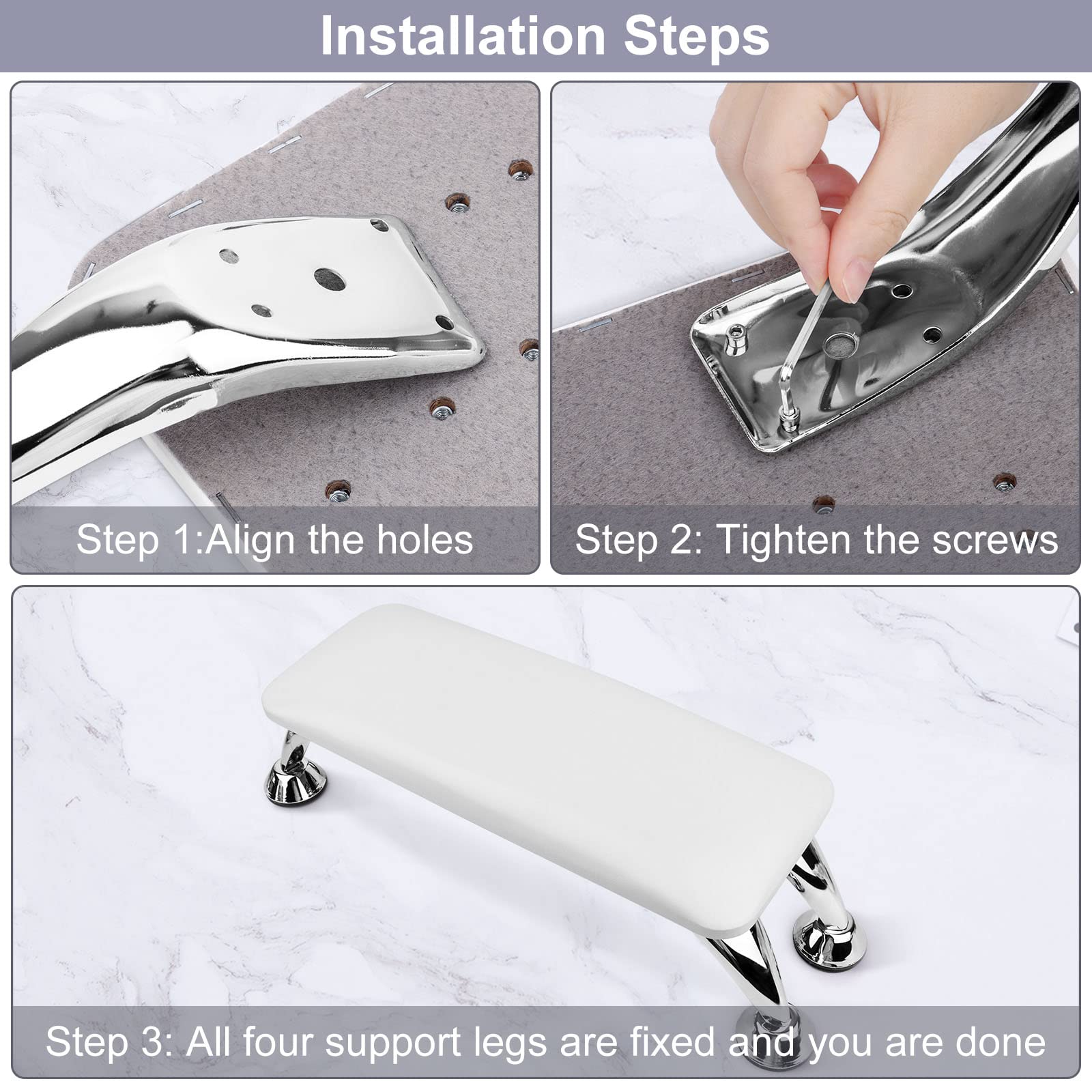 Installation Steps

Step 1:Align the holes

Step 2: Tighten the screws

Step 3: All four support legs are fixed and you are done