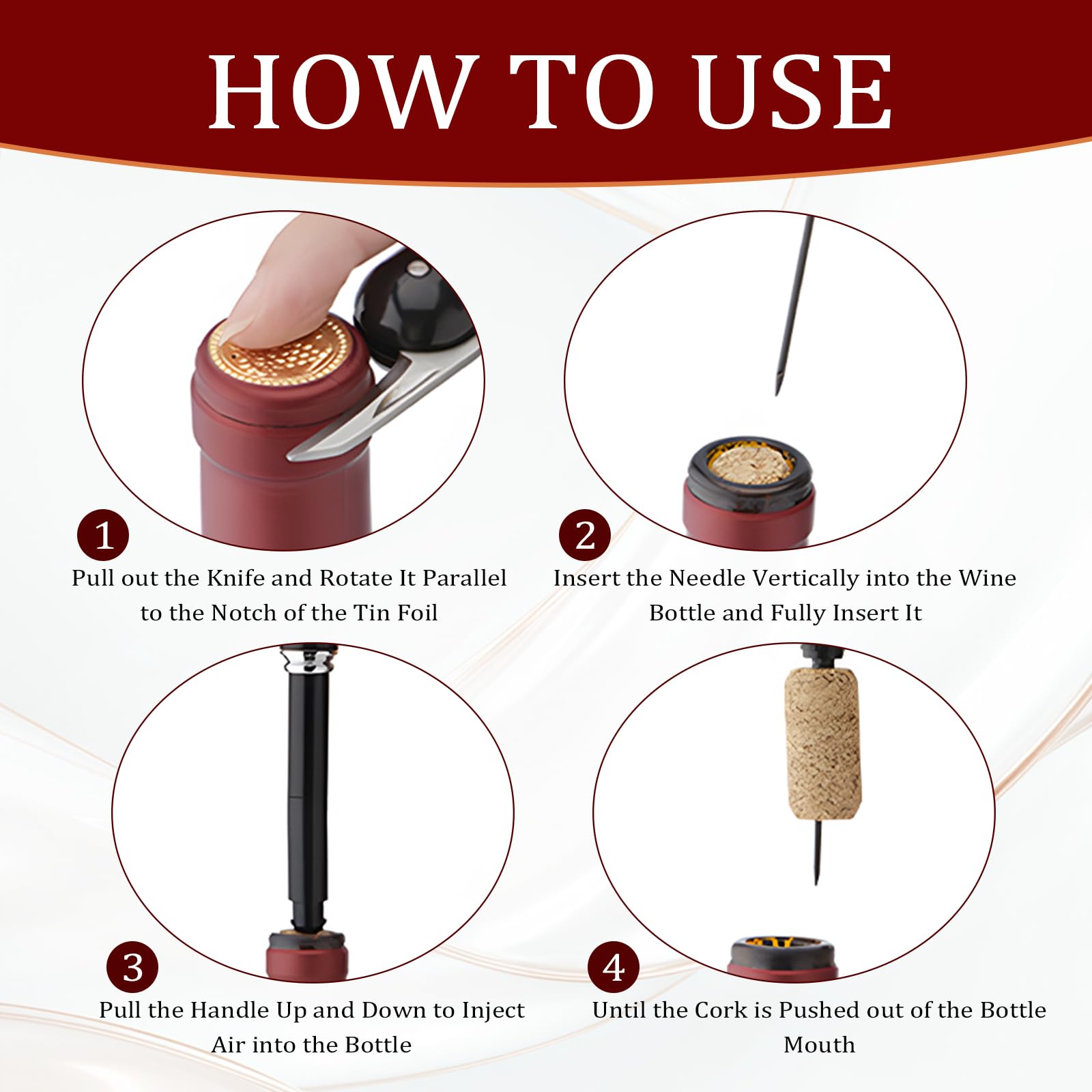 HOW TO USE

1
Pull out the Knife and Rotate It Parallel to the Notch of the Tin Foil

2
Insert the Needle Vertically into the Wine Bottle and Fully Insert It

3
Pull the Handle Up and Down to Inject Air into the Bottle

4
Until the Cork is Pushed out of the Bottle Mouth