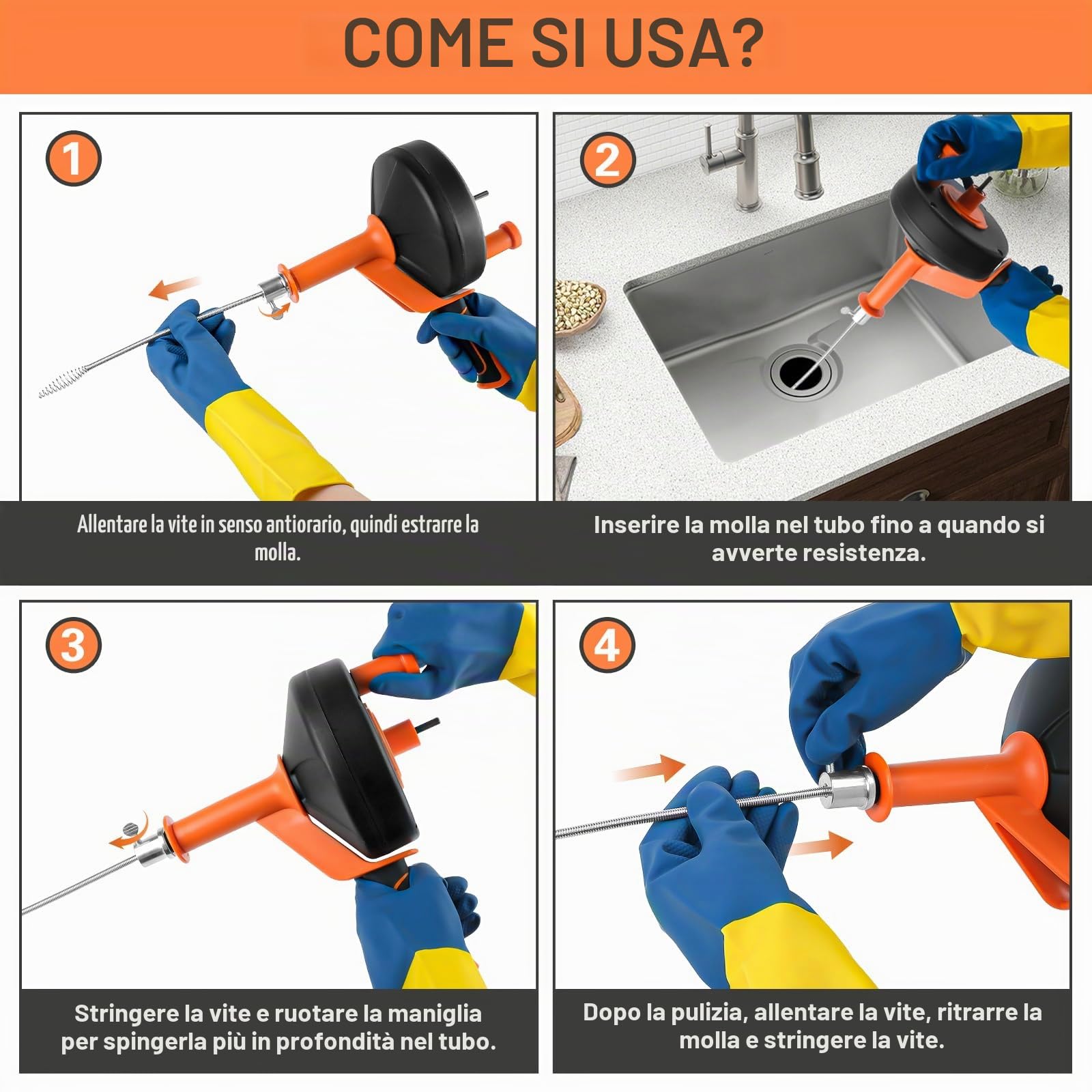 COME SI USA?

1

Allentare la vite in senso antiorario, quindi estrarre la molla.

2

Inserire la molla nel tubo fino a quando si avverte resistenza.

3

Stringere la vite e ruotare la maniglia per spingerla più in profondità nel tubo.

4

Dopo la pulizia, allentare la vite, ritrarre la molla e stringere la vite.