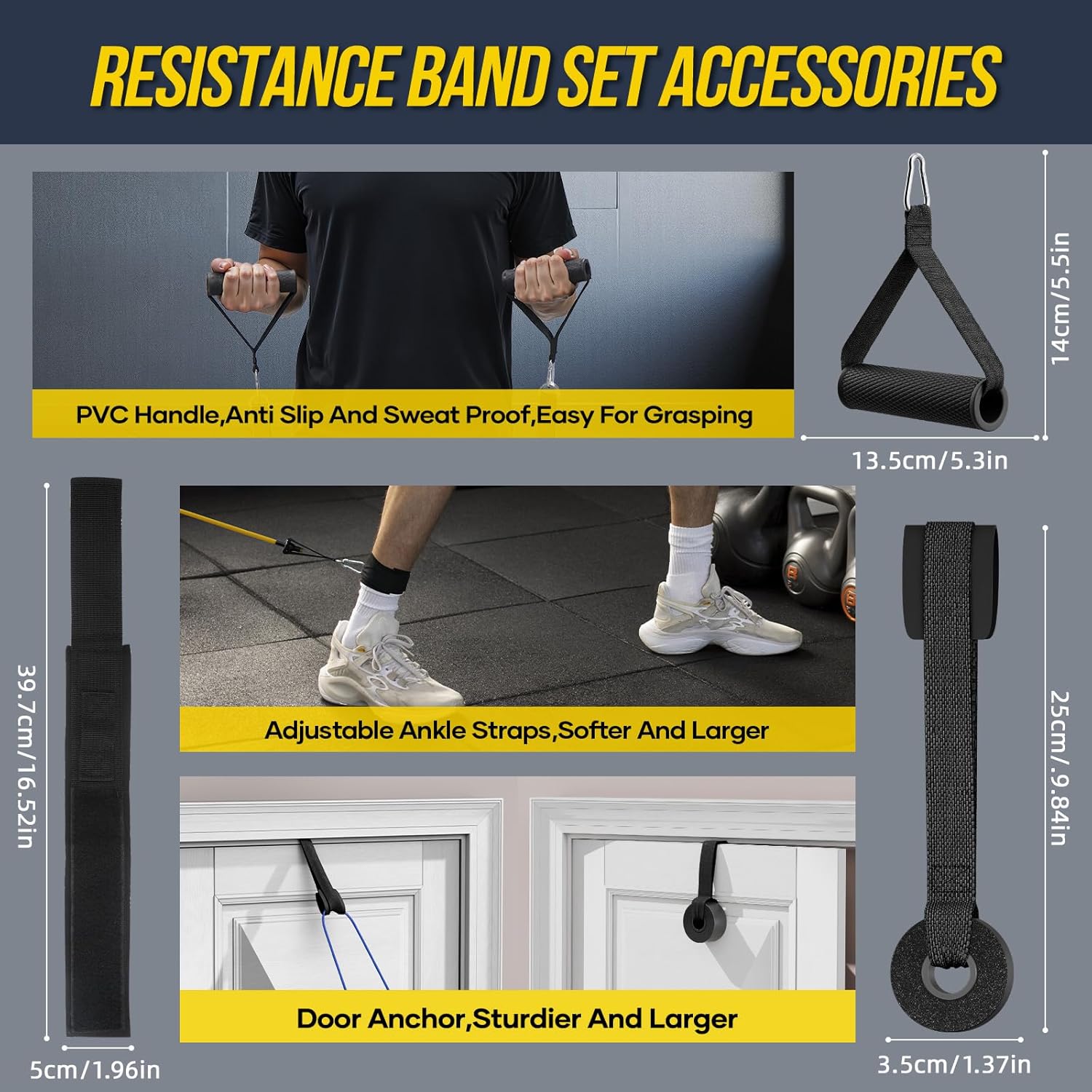 RESISTANCE BAND SET ACCESSORIES

PVC Handle,Anti Slip And Sweat Proof,Easy For Grasping

14cm/5.5in

13.5cm/5.3in

39.7cm/16.52in

Adjustable Ankle Straps,Softer And Larger

25cm/9.84in

Door Anchor,Sturdier And Larger

5cm/1.96in

3.5cm/1.37in