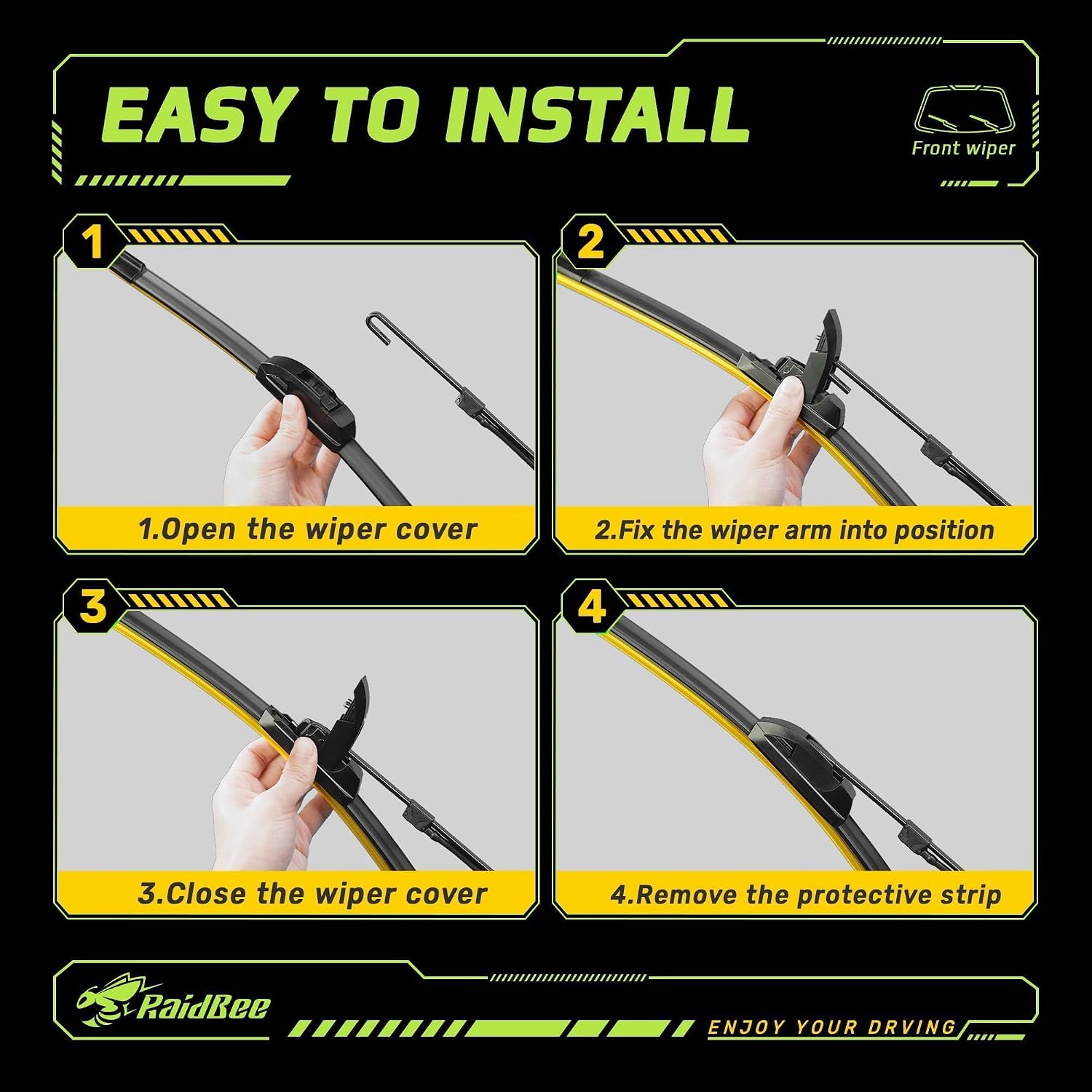 EASY TO INSTALL

Front wiper

1

1.Open the wiper cover

2

2.Fix the wiper arm into position

3

3.Close the wiper cover

4

4.Remove the protective strip

RaidBee

ENJOY YOUR DRVING