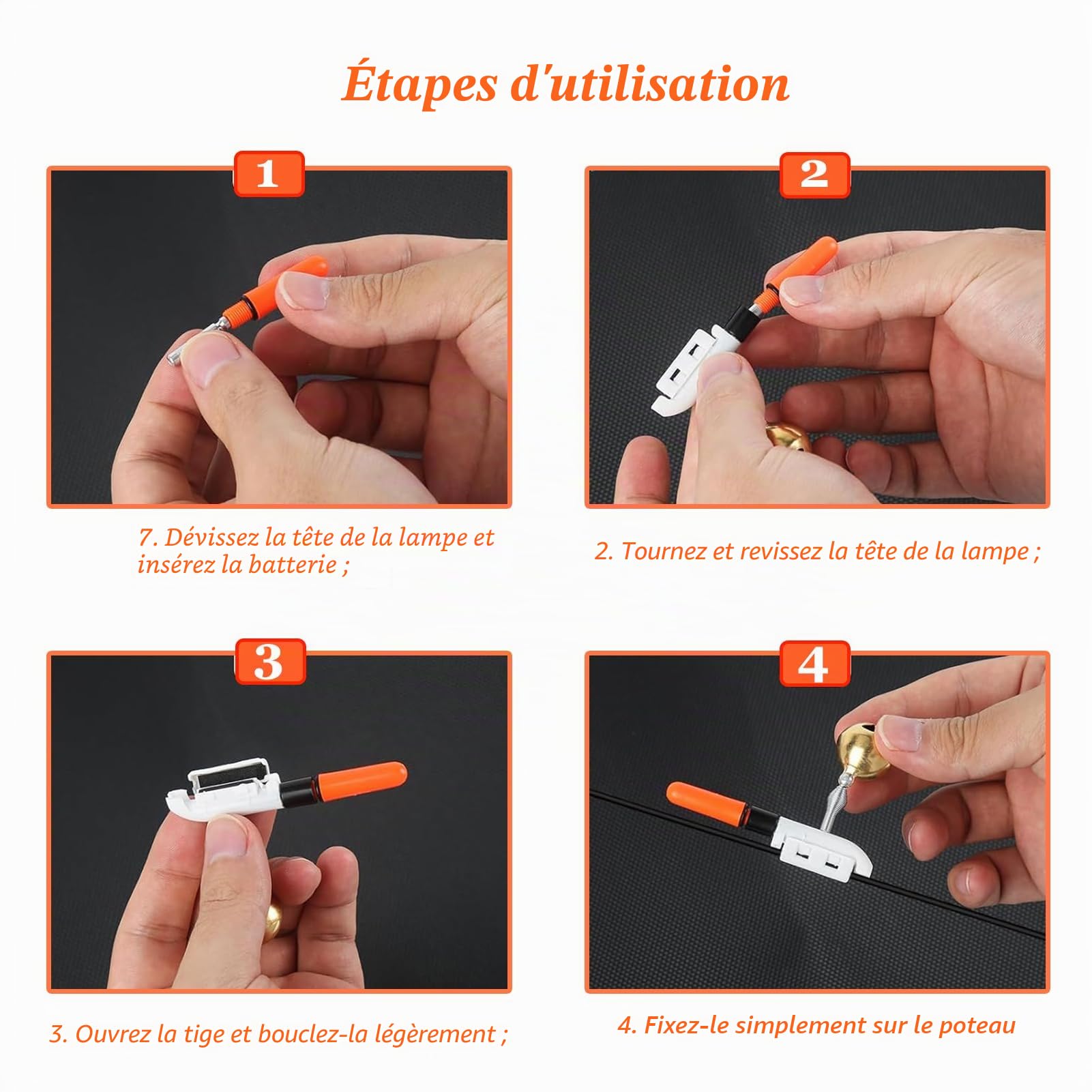 Étapes d'utilisation

1

7. Dévissez la tête de la lampe et insérez la batterie ;

2

2. Tournez et revissez la tête de la lampe ;

3

3. Ouvrez la tige et bouclez-la légèrement ;

4

4. Fixez-le simplement sur le poteau