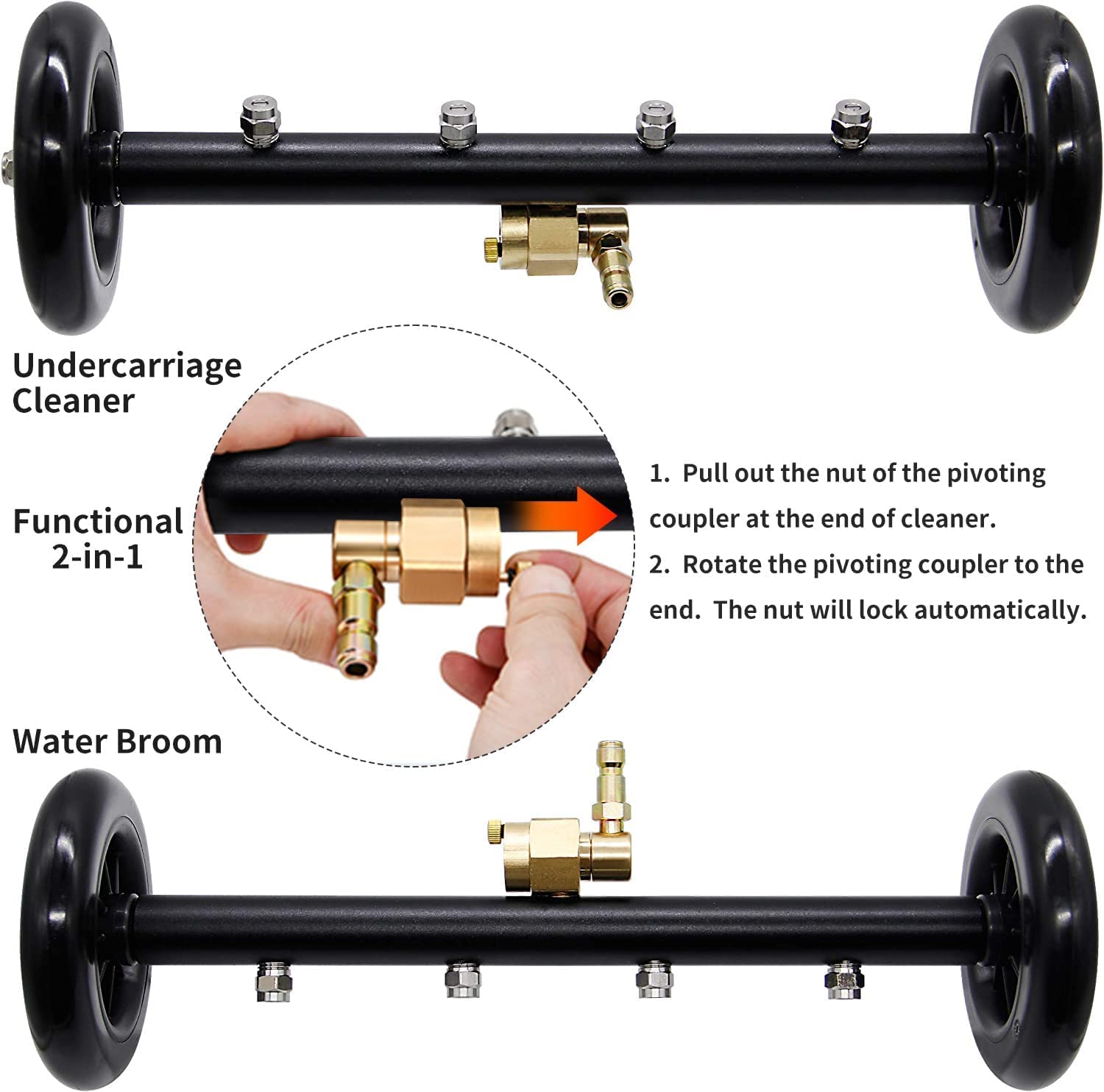 Undercarriage Cleaner

Functional 2-in-1

1. Pull out the nut of the pivoting coupler at the end of cleaner.
2. Rotate the pivoting coupler to the end. The nut will lock automatically.

Water Broom