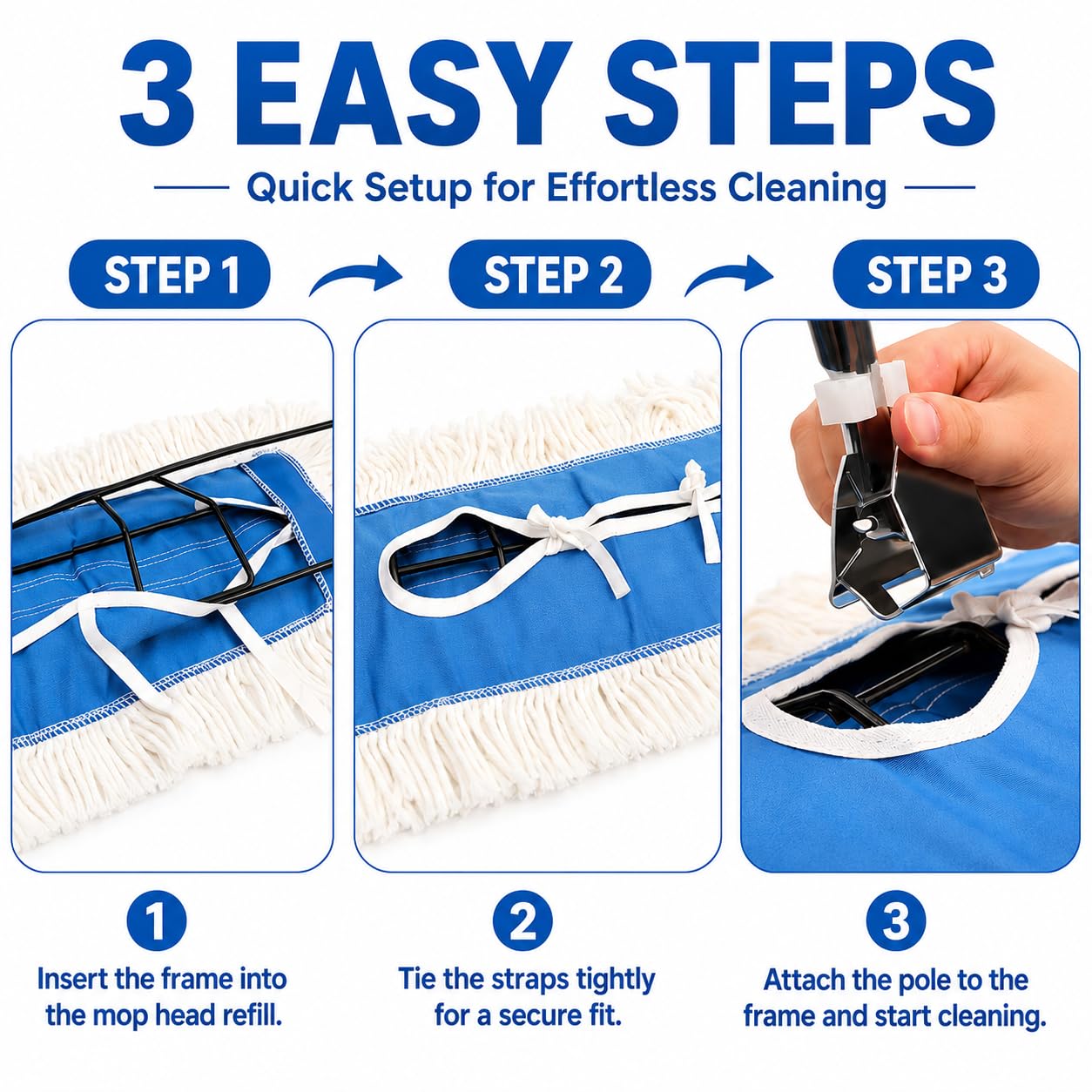 3 EASY STEPS

Quick Setup for Effortless Cleaning

STEP 1

STEP 2

STEP 3

1

Insert the frame into the mop head refill.

2

Tie the straps tightly for a secure fit.

3

Attach the pole to the frame and start cleaning.