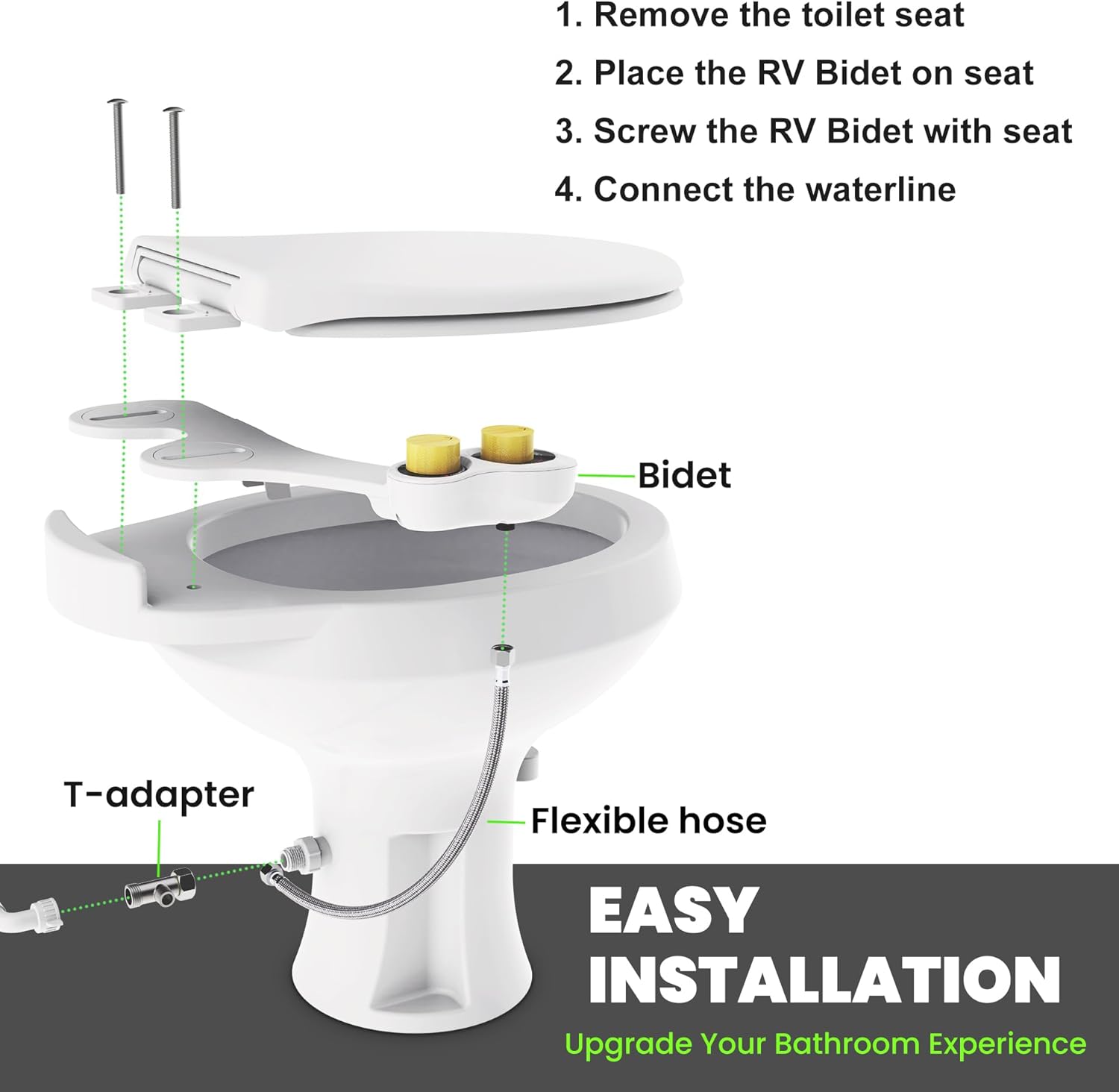 1. Remove the toilet seat

2. Place the RV Bidet on seat

3. Screw the RV Bidet with seat

4. Connect the waterline

Bidet

T-adapter

Flexible hose

EASY INSTALLATION

Upgrade Your Bathroom Experience