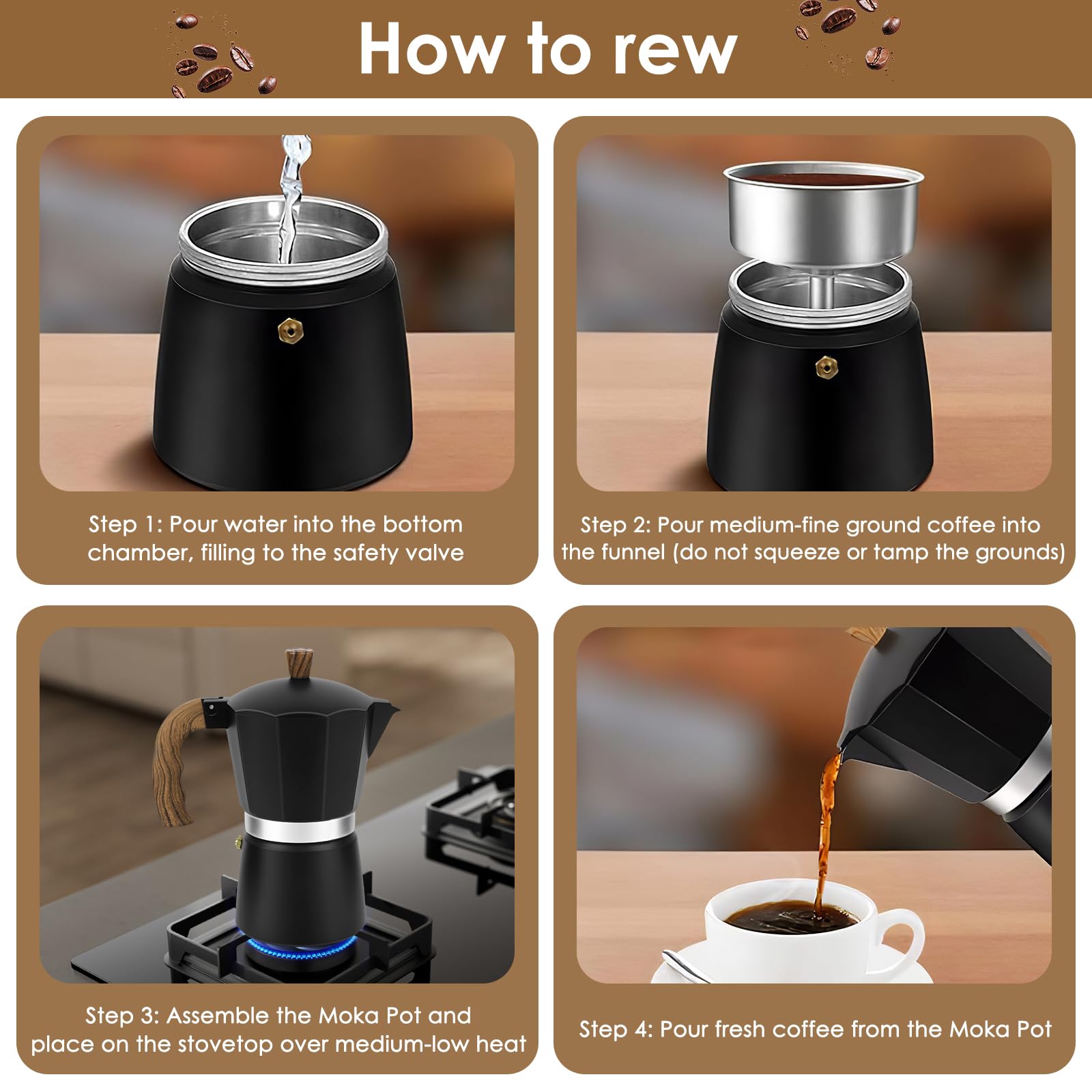 How to rew

Step 1: Pour water into the bottom chamber, filling to the safety valve

Step 2: Pour medium-fine ground coffee into the funnel (do not squeeze or tamp the grounds)

Step 3: Assemble the Moka Pot and place on the stovetop over medium-low heat

Step 4: Pour fresh coffee from the Moka Pot