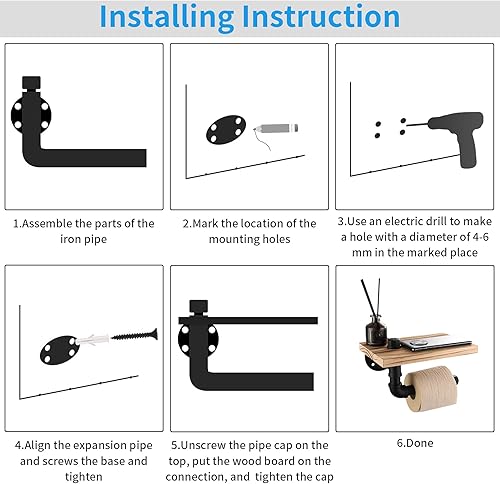 Installing Instruction

1.Assemble the parts of the iron pipe

2.Mark the location of the mounting holes

3.Use an electric drill to make a hole with a diameter of 4-6 mm in the marked place

4.Align the expansion pipe and screws the base and tighten

5.Unscrew the pipe cap on the top, put the wood board on the connection, and tighten the cap

6.Done