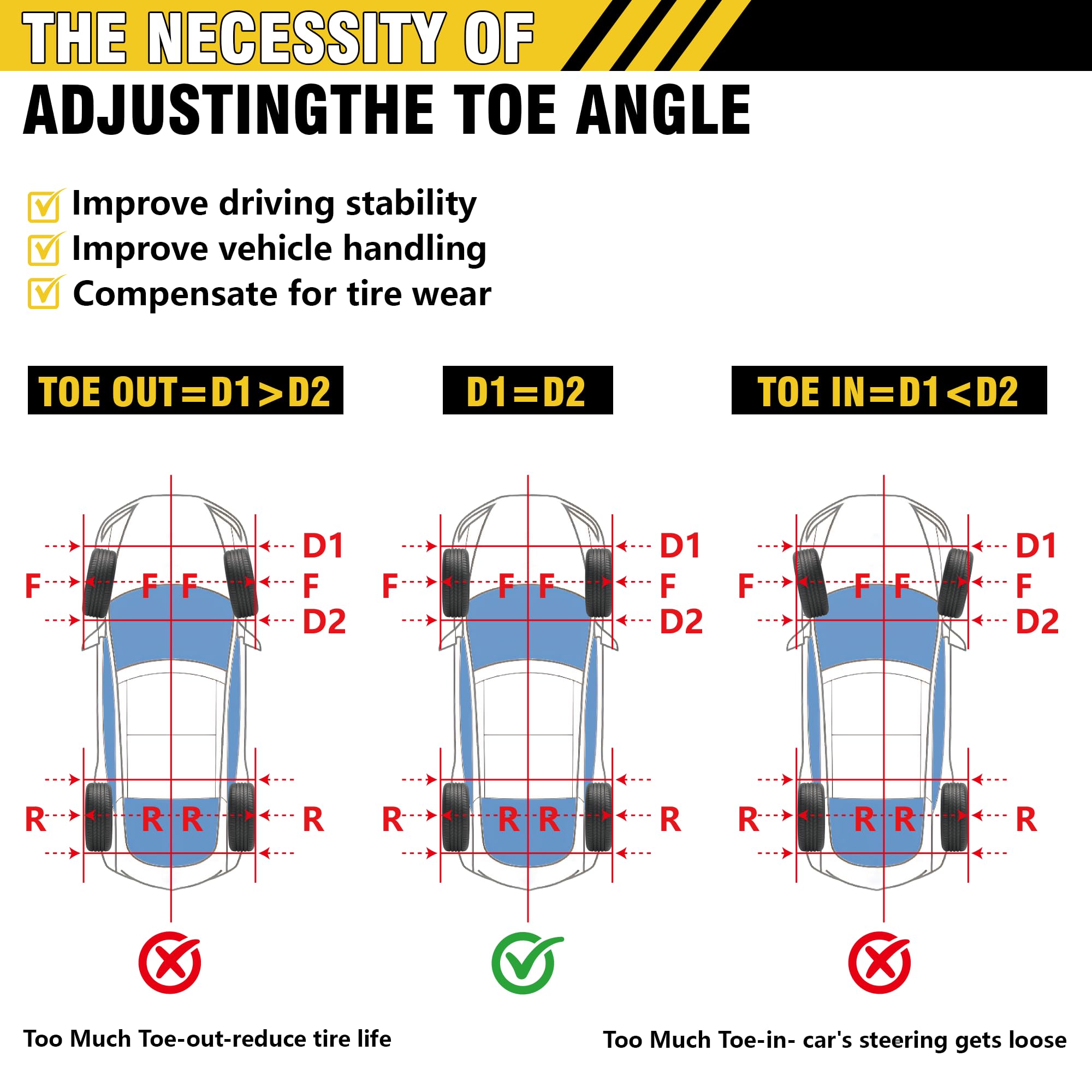 THE NECESSITY OF
ADJUSTINGTHE TOE ANGLE

Improve driving stability
Improve vehicle handling
Compensate for tire wear

TOE OUT=D1>D2

D1=D2

TOE IN=D1<D2

D1
F F F F
D2
R R R R

D1
F F F F
D2
R R R R

D1
F F F F
D2
R R R R

Too Much Toe-out-reduce tire life

Too Much Toe-in- car's steering gets loose