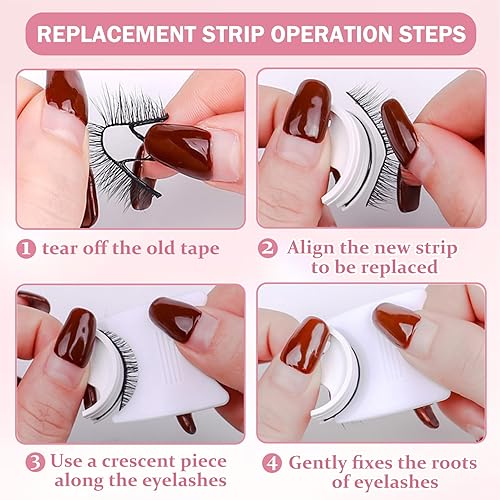 REPLACEMENT STRIP OPERATION STEPS

1 tear off the old tape

2 Align the new strip to be replaced

3 Use a crescent piece along the eyelashes

4 Gently fixes the roots of eyelashes