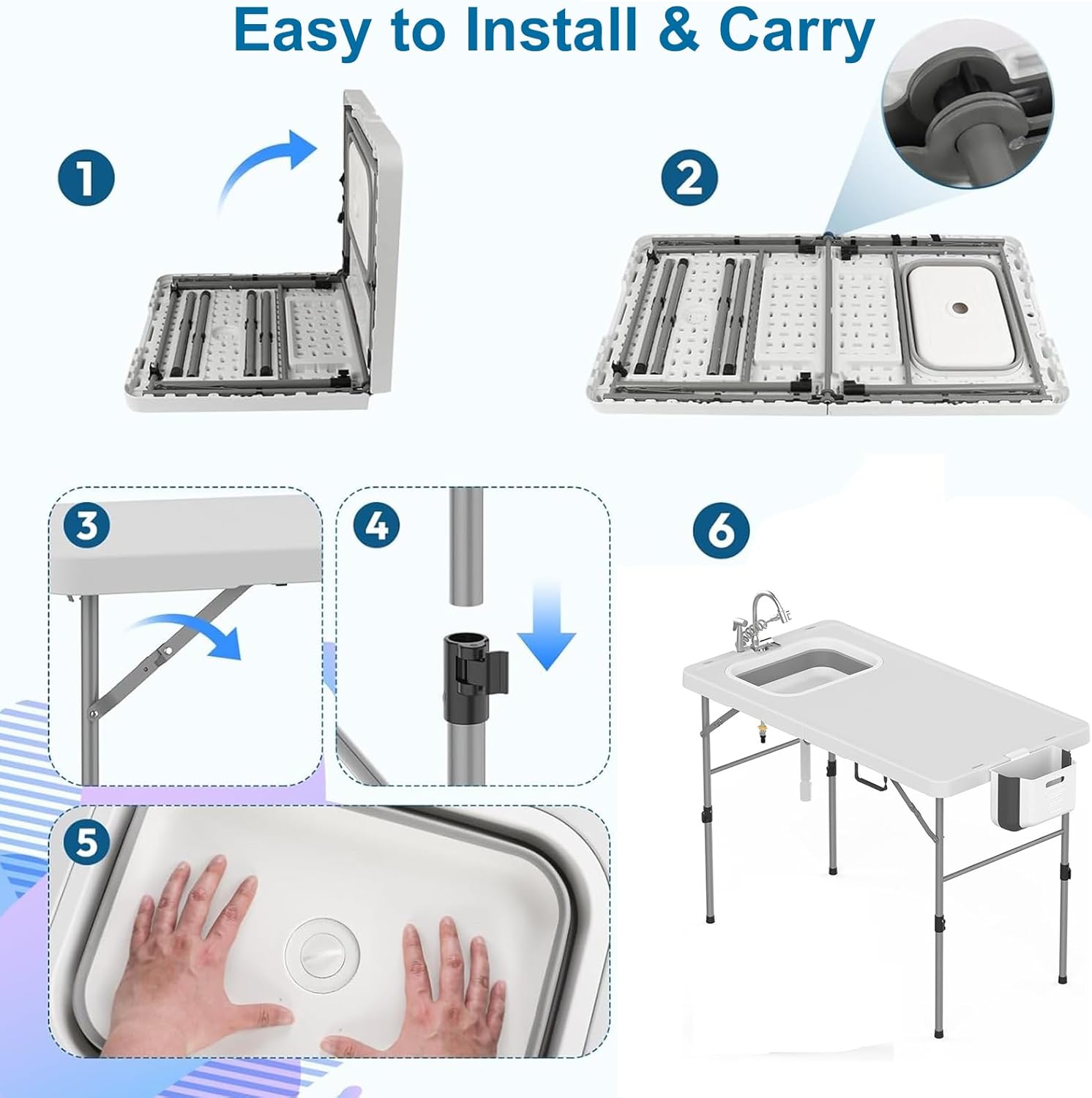 Easy to Install & Carry

1

2

3

4

5

6